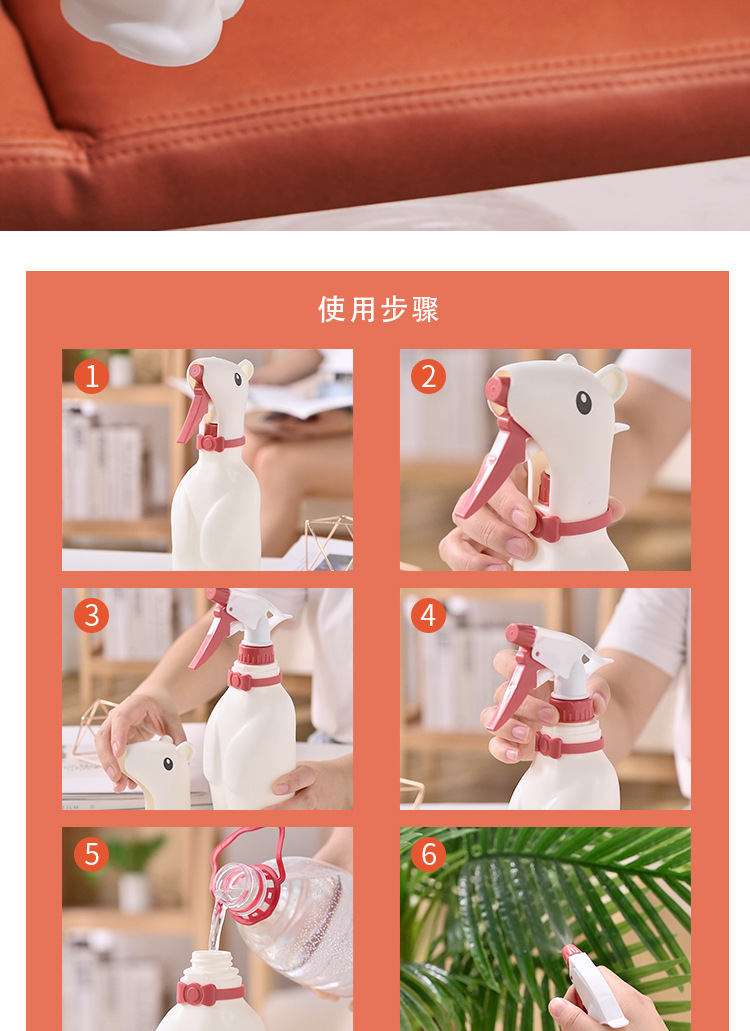 使用步骤

1

2

3

4

5

6