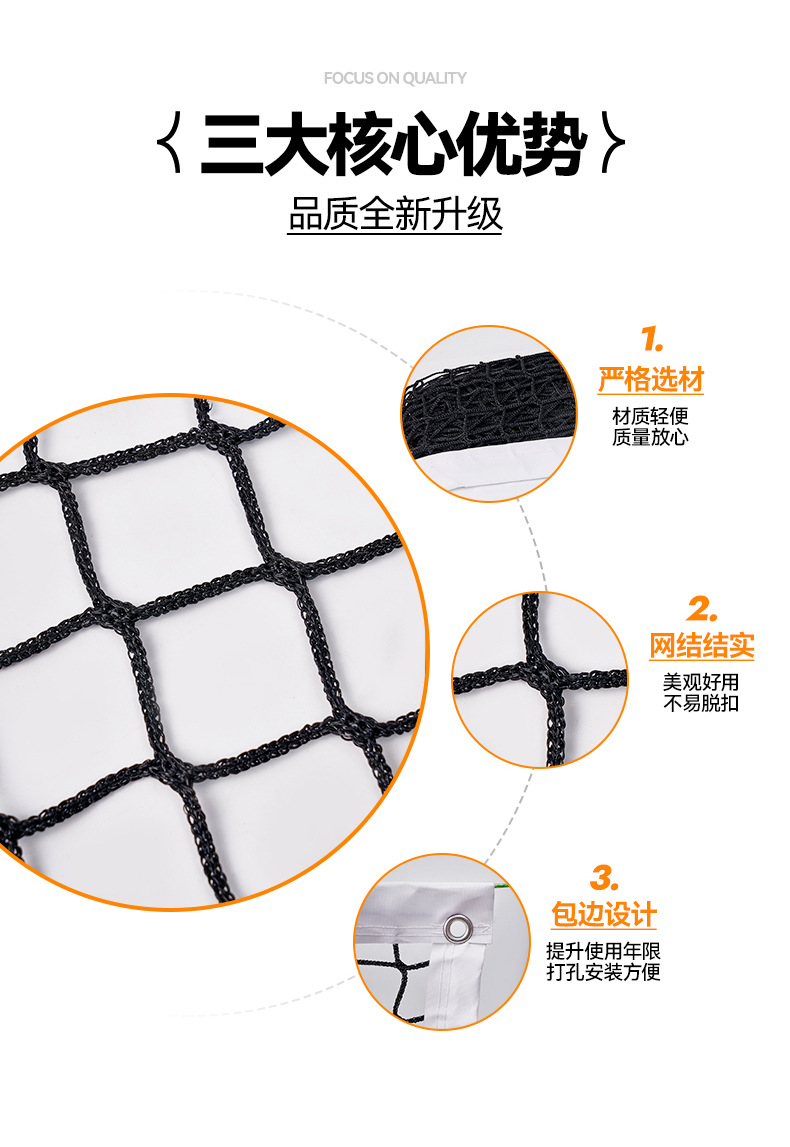 FOCUS ON QUALITY

{ 三大核心优势 }

品质全新升级

1.
严格选材
材质轻便
质量放心

2.
网结结实
美观好用
不易脱扣

3.
包边设计
提升使用年限
打孔安装方便