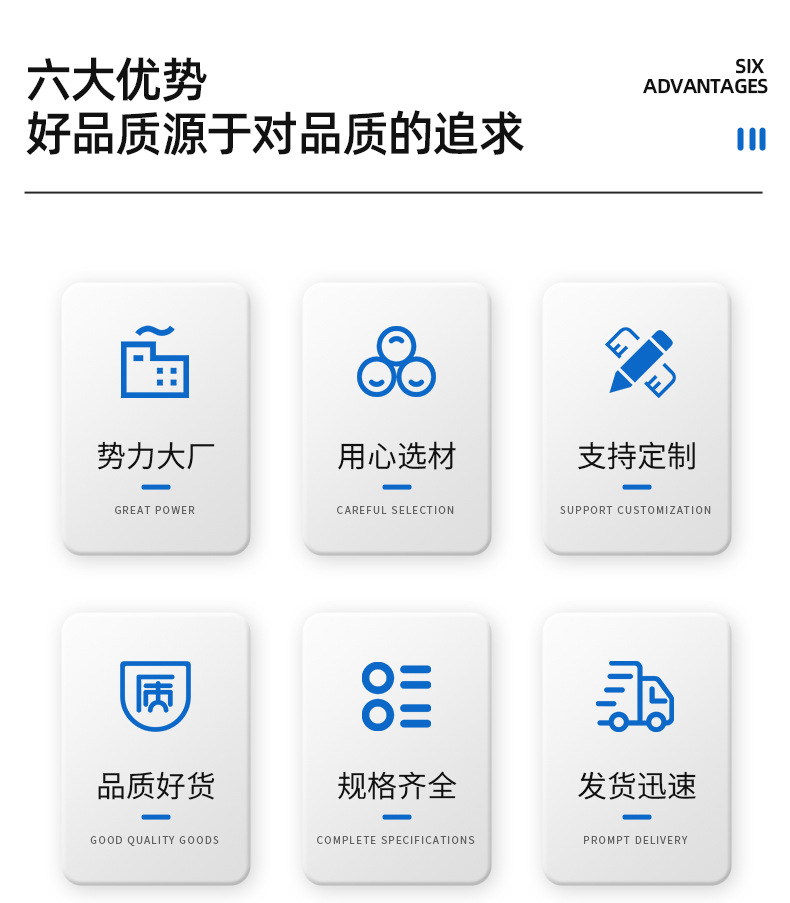 六大优势
好品质源于对品质的追求

SIX
ADVANTAGES

势力大厂

GREAT POWER

用心选材

CAREFUL SELECTION

支持定制

SUPPORT CUSTOMIZATION

质

品质好货

GOOD QUALITY GOODS

规格齐全

COMPLETE SPECIFICATIONS

发货迅速

PROMPT DELIVERY