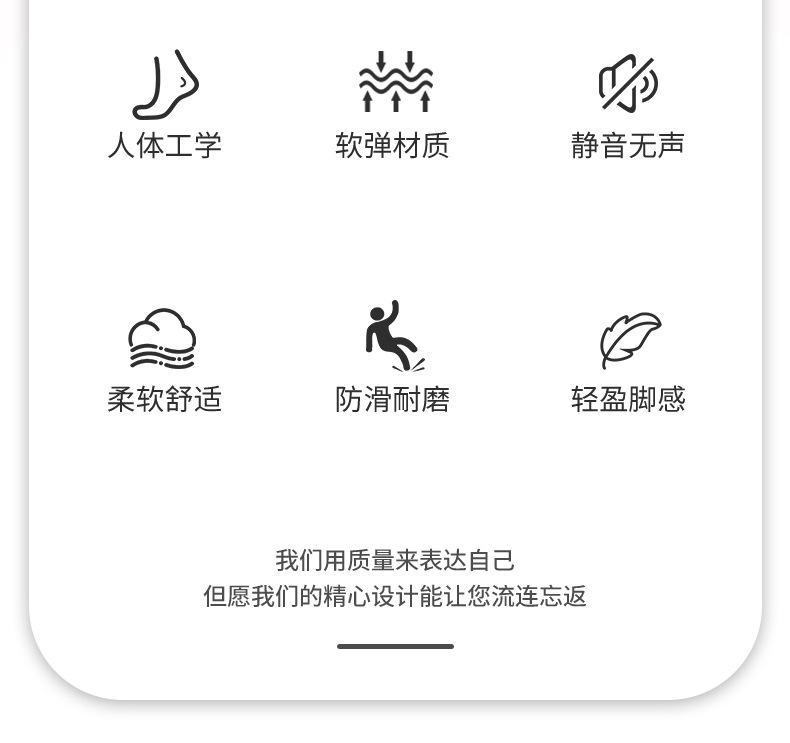 人体工学

软弹材质

静音无声

柔软舒适

防滑耐磨

轻盈脚感

我们用质量来表达自己
但愿我们的精心设计能让您流连忘返