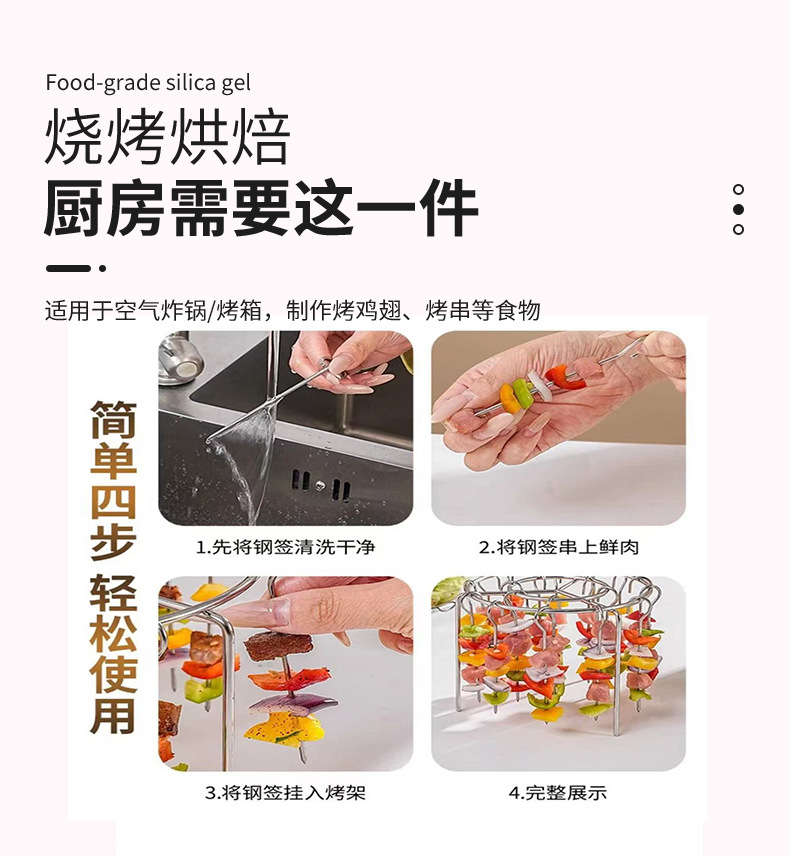 Food-grade silica gel

烧烤烘焙

厨房需要这一件

适用于空气炸锅/烤箱，制作烤鸡翅、烤串等食物

简单四步 轻松使用

1.先将钢签清洗干净

2.将钢签串上鲜肉

3.将钢签挂入烤架

4.完整展示