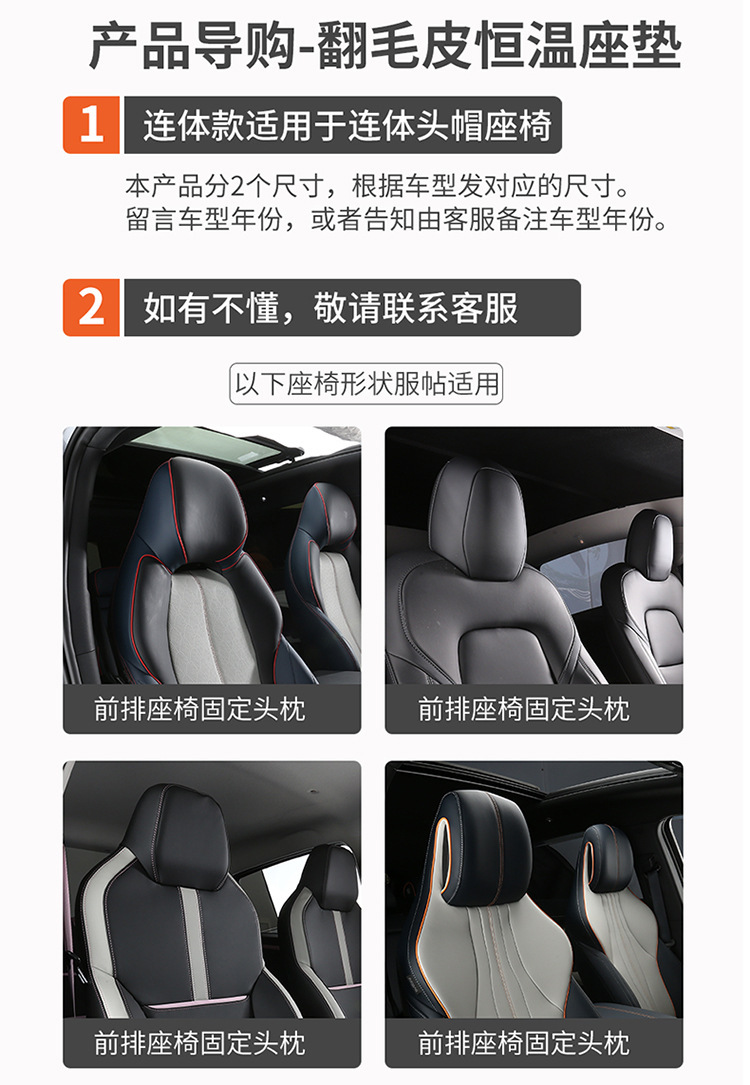 产品导购-翻毛皮恒温座垫

1 连体款适用于连体头帽座椅

本产品分2个尺寸，根据车型发对应的尺寸。
留言车型年份，或者告知由客服备注车型年份。

2 如有不懂，敬请联系客服

以下座椅形状服帖适用

前排座椅固定头枕

前排座椅固定头枕

前排座椅固定头枕

前排座椅固定头枕