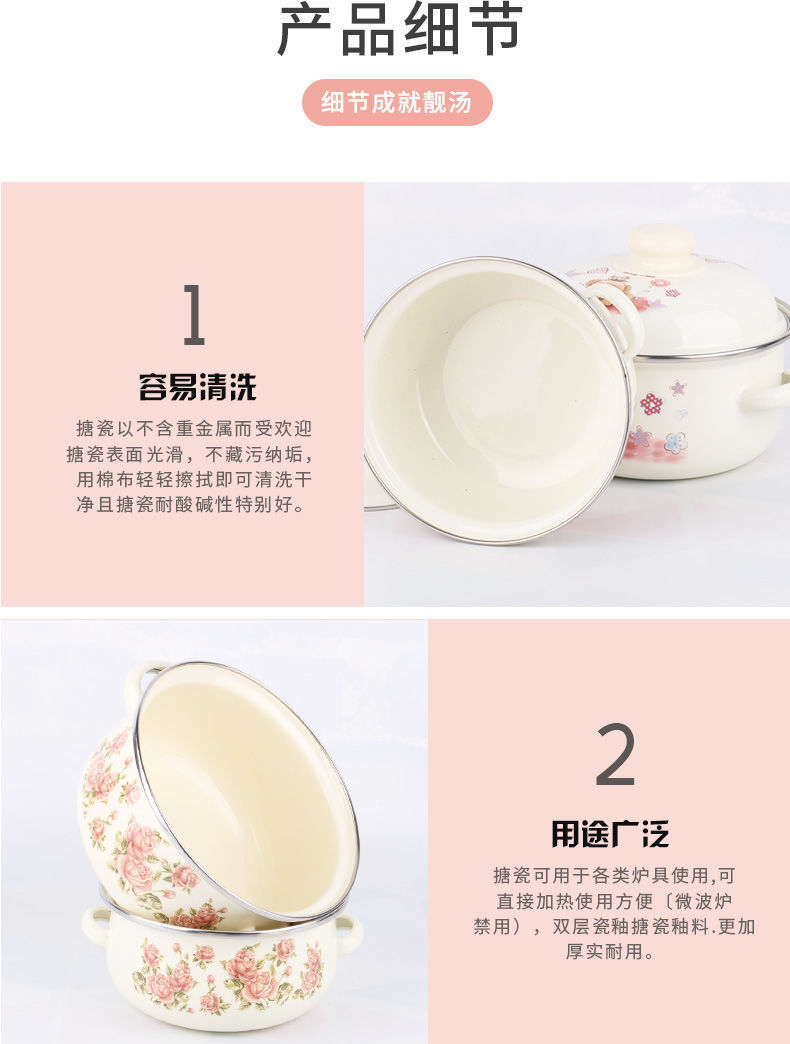 产品细节

细节成就靓汤

1

容易清洗

搪瓷以不含重金属而受欢迎搪瓷表面光滑，不藏污纳垢，用棉布轻轻擦拭即可清洗干净且搪瓷耐酸碱性特别好。

2

用途广泛

搪瓷可用于各类炉具使用,可直接加热使用方便〔微波炉禁用），双层瓷釉搪瓷釉料.更加厚实耐用。