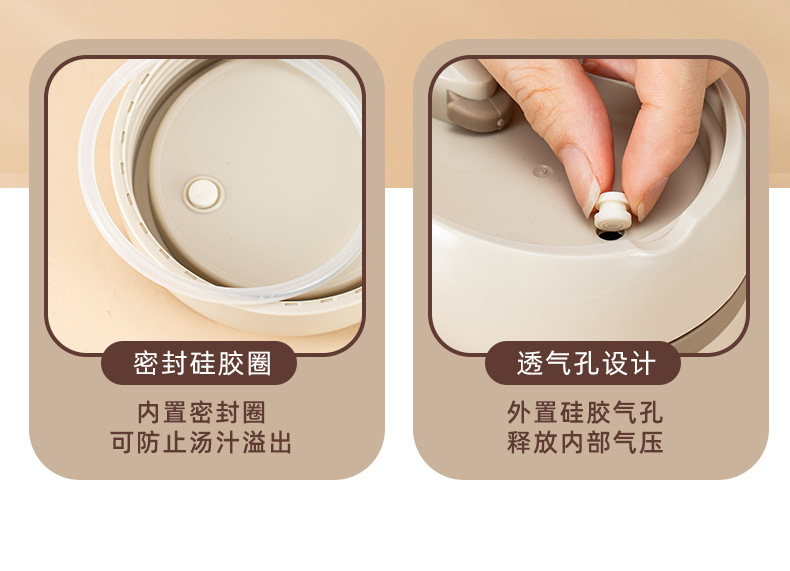 密封硅胶圈

内置密封圈
可防止汤汁溢出

透气孔设计

外置硅胶气孔
释放内部气压