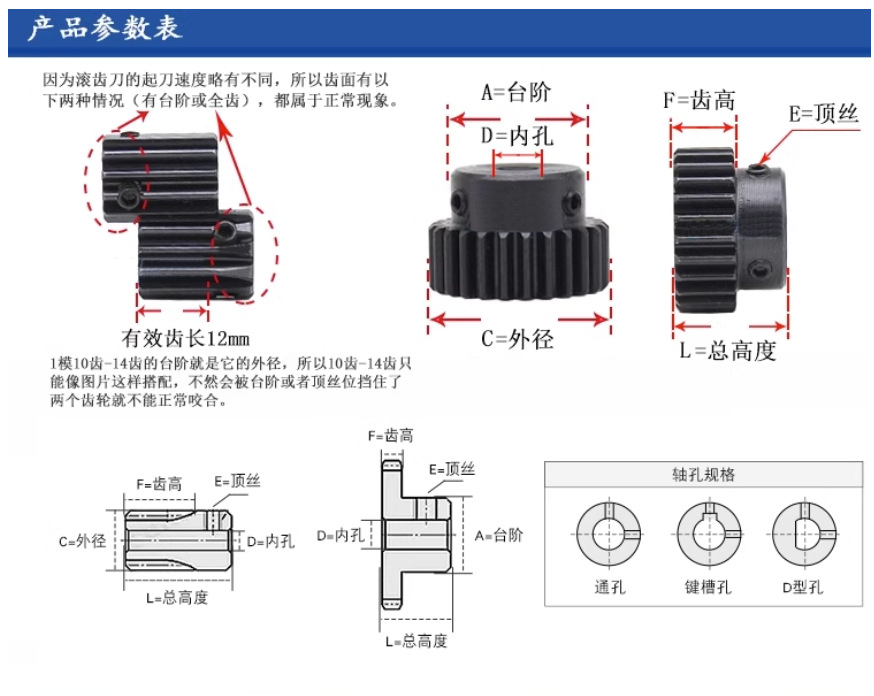 产品参数表

因为滚齿刀的起刀速度略有不同，所以齿面有以下两种情况（有台阶或全齿），都属于正常现象。

有效齿长12mm

1模10齿-14齿的台阶就是它的外径，所以10齿-14齿只能像图片这样搭配，不然会被台阶或者顶丝位挡住了两个齿轮就不能正常咬合。

A=台阶

D=内孔

C=外径

F=齿高

E=顶丝

L=总高度

F=齿高

E=顶丝

C=外径

D=内孔

L=总高度

F=齿高

E=顶丝

D=内孔

A=台阶

L=总高度

轴孔规格

通孔

键槽孔

D型孔