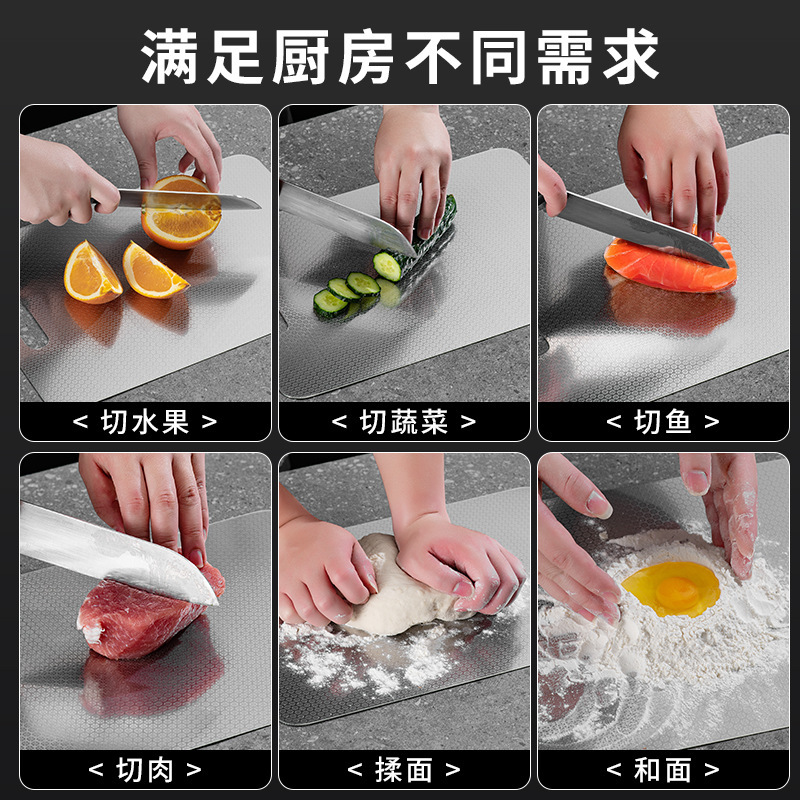 满足厨房不同需求

< 切水果 >

< 切蔬菜 >

< 切鱼 >

< 切肉 >

< 揉面 >

< 和面 >