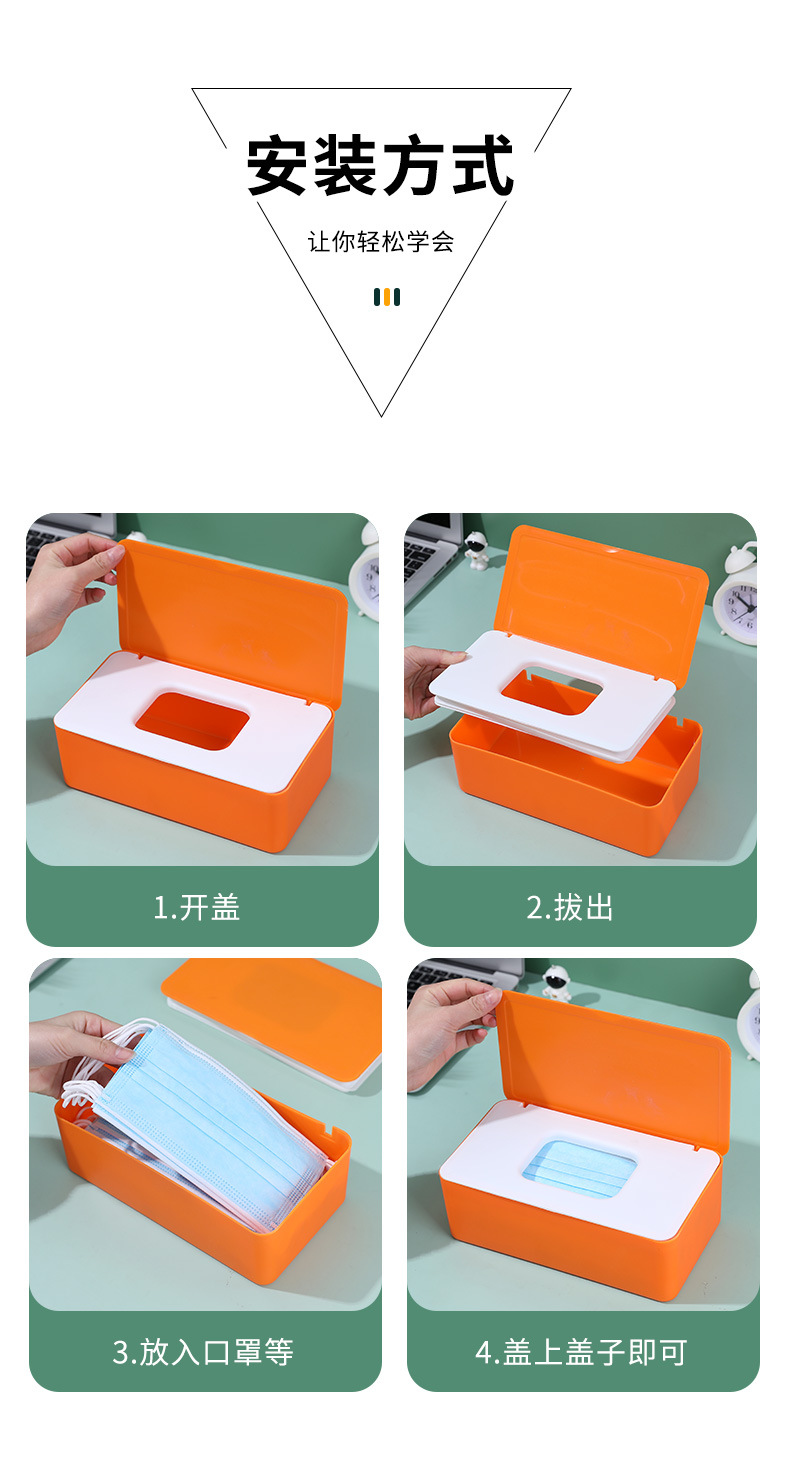 安装方式

让你轻松学会

1.开盖

2.拔出

3.放入口罩等

4.盖上盖子即可