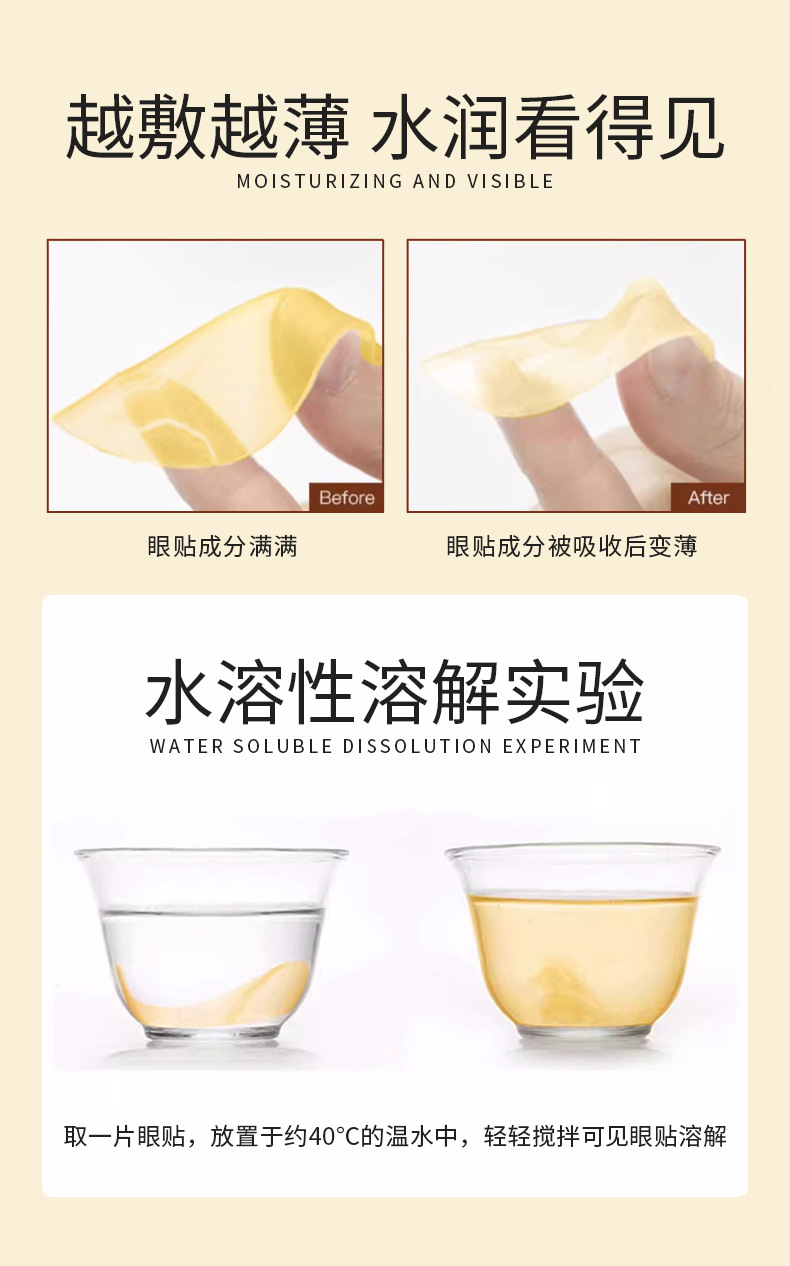 越敷越薄 水润看得见

MOISTURIZING AND VISIBLE

Before

眼贴成分满满

After

眼贴成分被吸收后变薄

水溶性溶解实验

WATER SOLUBLE DISSOLUTION EXPERIMENT

取一片眼贴，放置于约40°C的温水中，轻轻搅拌可见眼贴溶解