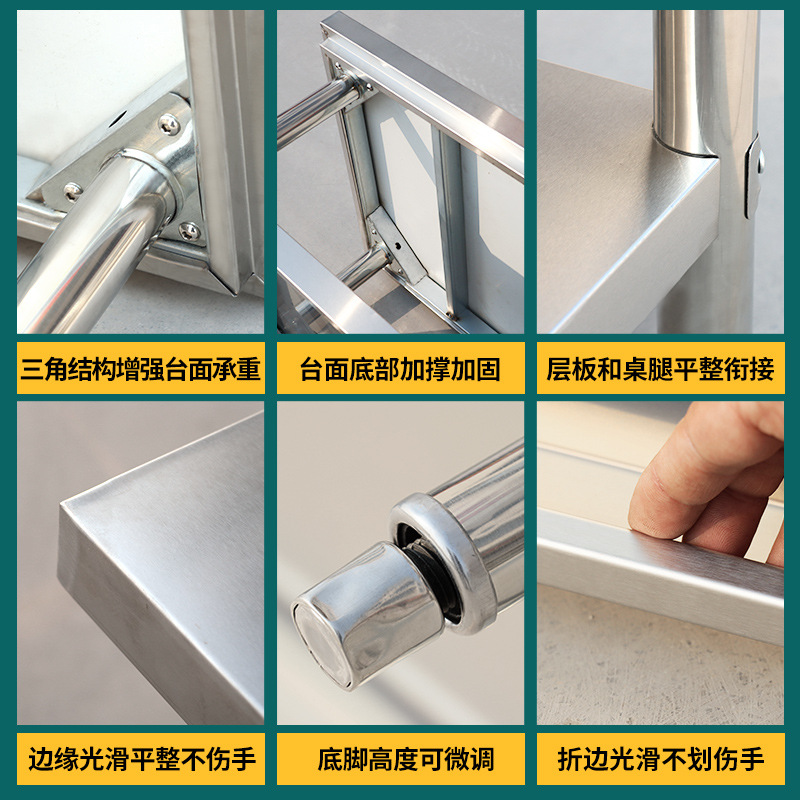 三角结构增强台面承重

台面底部加撑加固

层板和桌腿平整衔接

边缘光滑平整不伤手

底脚高度可微调

折边光滑不划伤手