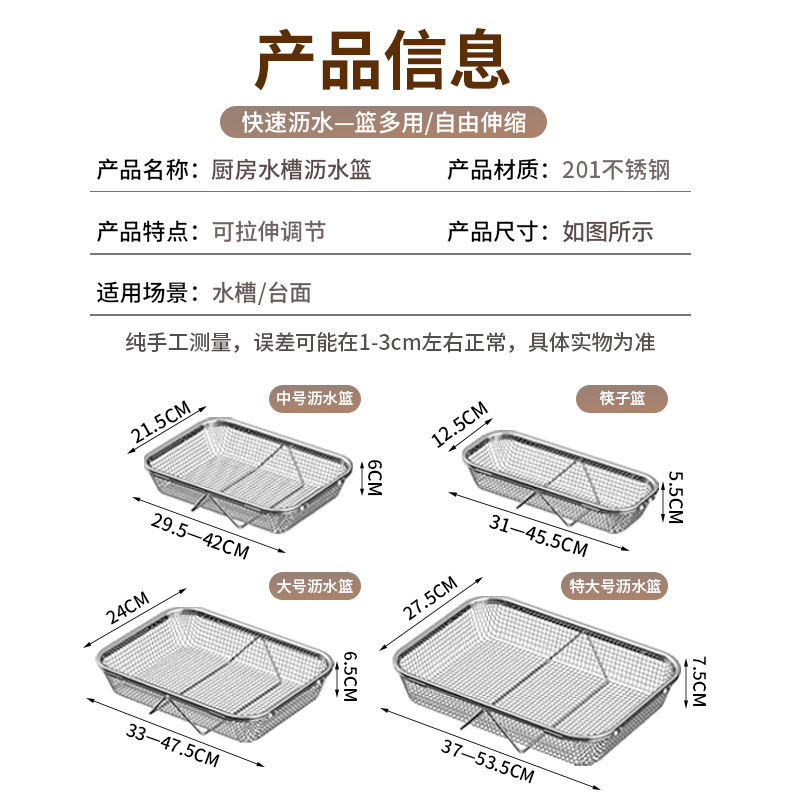 产品信息

快速沥水—篮多用/自由伸缩

产品名称：厨房水槽沥水篮　产品材质：201不锈钢

产品特点：可拉伸调节　产品尺寸：如图所示

适用场景：水槽/台面

纯手工测量，误差可能在1-3cm左右正常，具体实物为准

中号沥水篮
21.5CM
6CM
29.5—42CM

筷子篮
12.5CM
5.5CM
31—45.5CM

大号沥水篮
24CM
6.5CM
33—47.5CM

特大号沥水篮
27.5CM
7.5CM
37—53.5CM