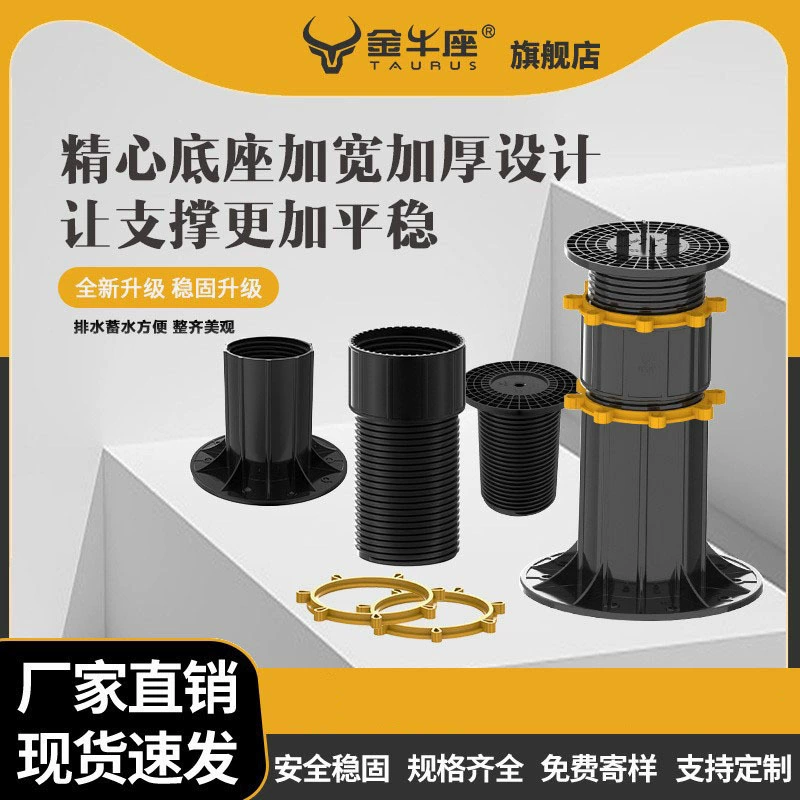 金牛座®
TAURUS
旗舰店

精心底座加宽加厚设计
让支撑更加平稳

全新升级 稳固升级

排水蓄水方便 整齐美观

厂家直销
现货速发

安全稳固 规格齐全 免费寄样 支持定制