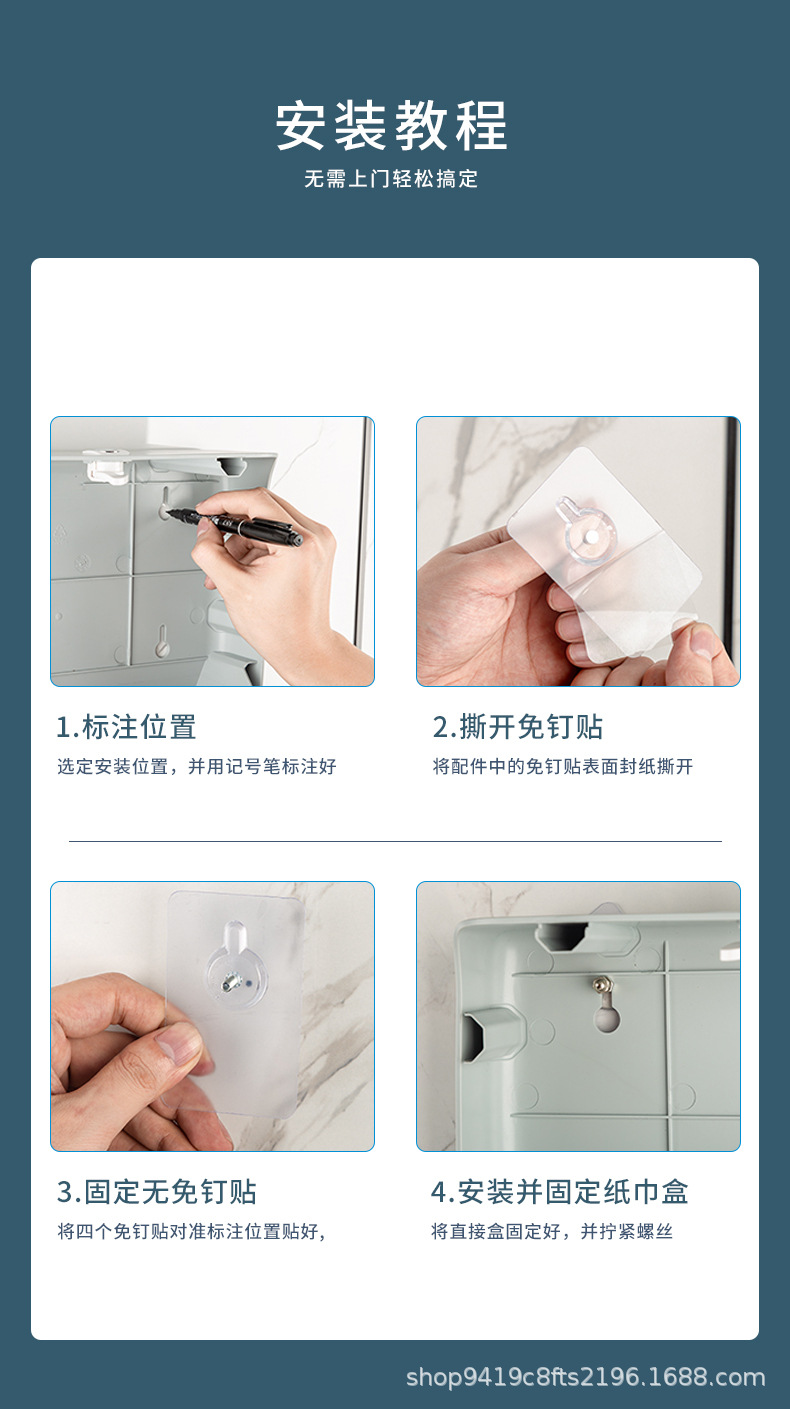 安装教程

无需上门轻松搞定

1.标注位置

选定安装位置，并用记号笔标注好

2.撕开免钉贴

将配件中的免钉贴表面封纸撕开

3.固定无免钉贴

将四个免钉贴对准标注位置贴好，

4.安装并固定纸巾盒

将直接盒固定好，并拧紧螺丝

shop9419c8fts2196.1688.com