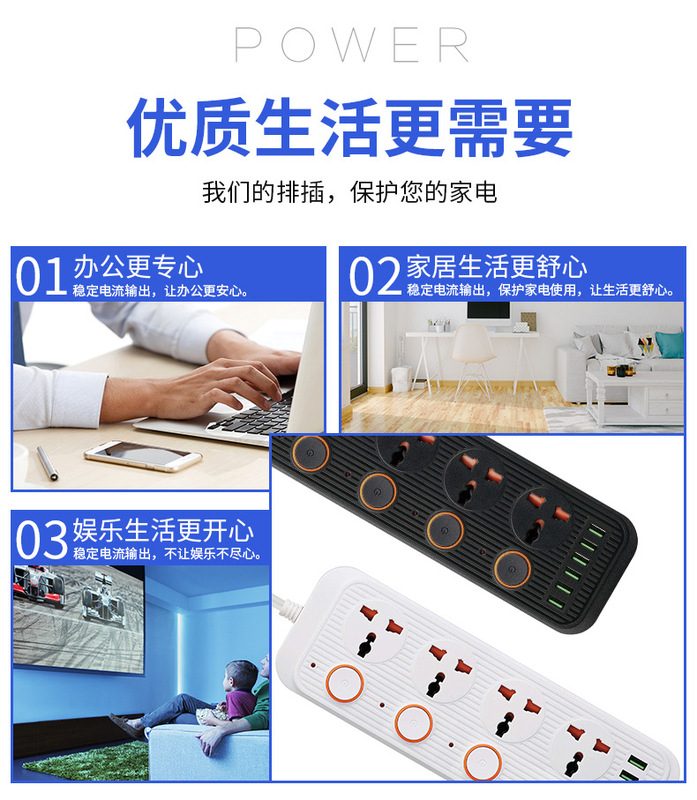 POWER

优质生活更需要

我们的排插，保护您的家电

01 办公更专心
稳定电流输出，让办公更安心。

02 家居生活更舒心
稳定电流输出，保护家电使用，让生活更舒心。

03 娱乐生活更开心
稳定电流输出，不让娱乐不尽心。