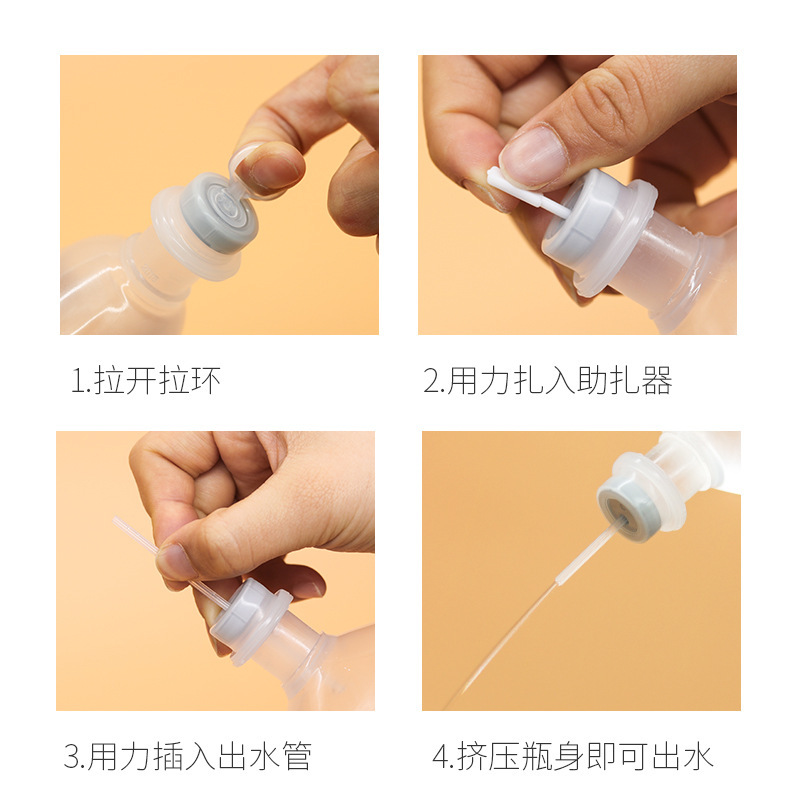 1.拉开拉环

2.用力扎入助扎器

3.用力插入出水管

4.挤压瓶身即可出水