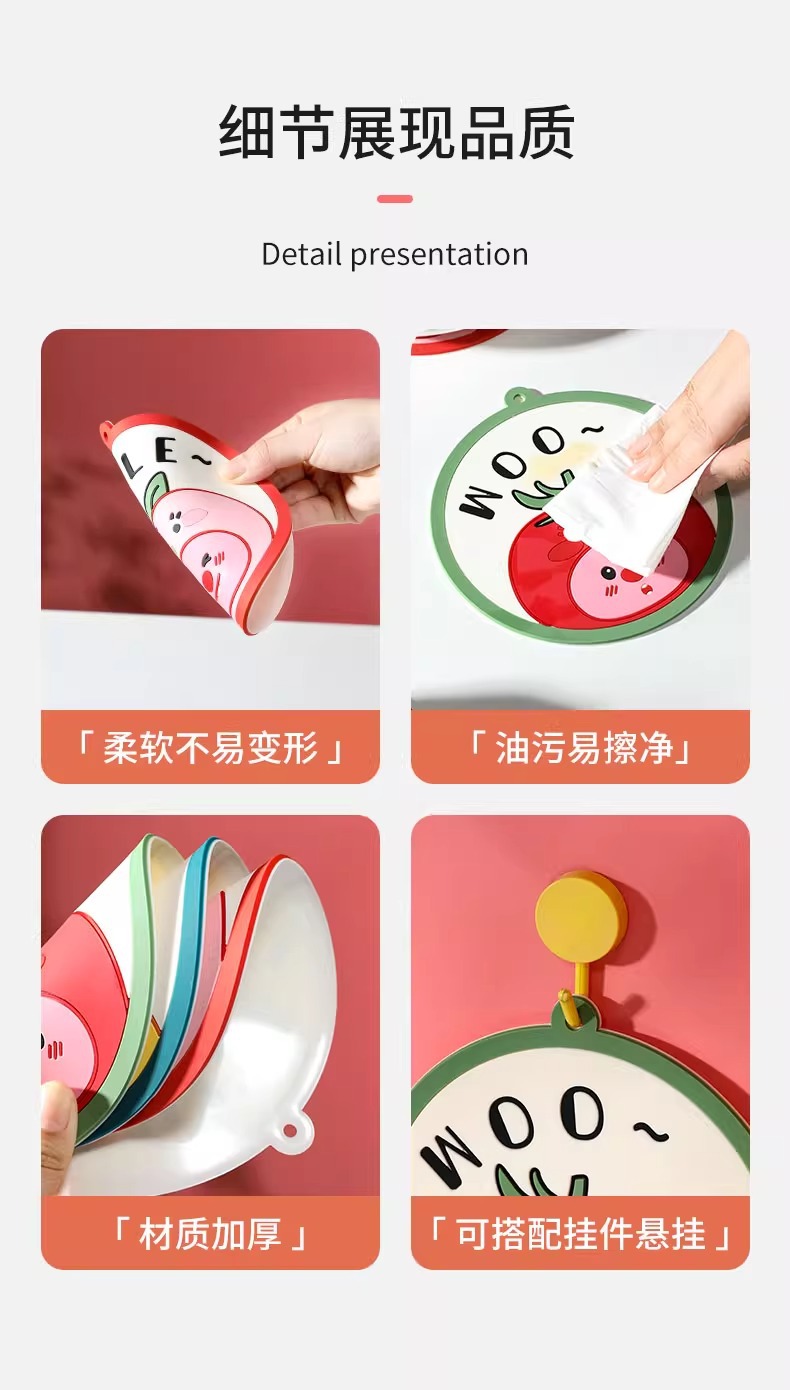 细节展现品质

Detail presentation

LE~

「柔软不易变形」

WOO~

「油污易擦净」

「材质加厚」

WOO~

「可搭配挂件悬挂」