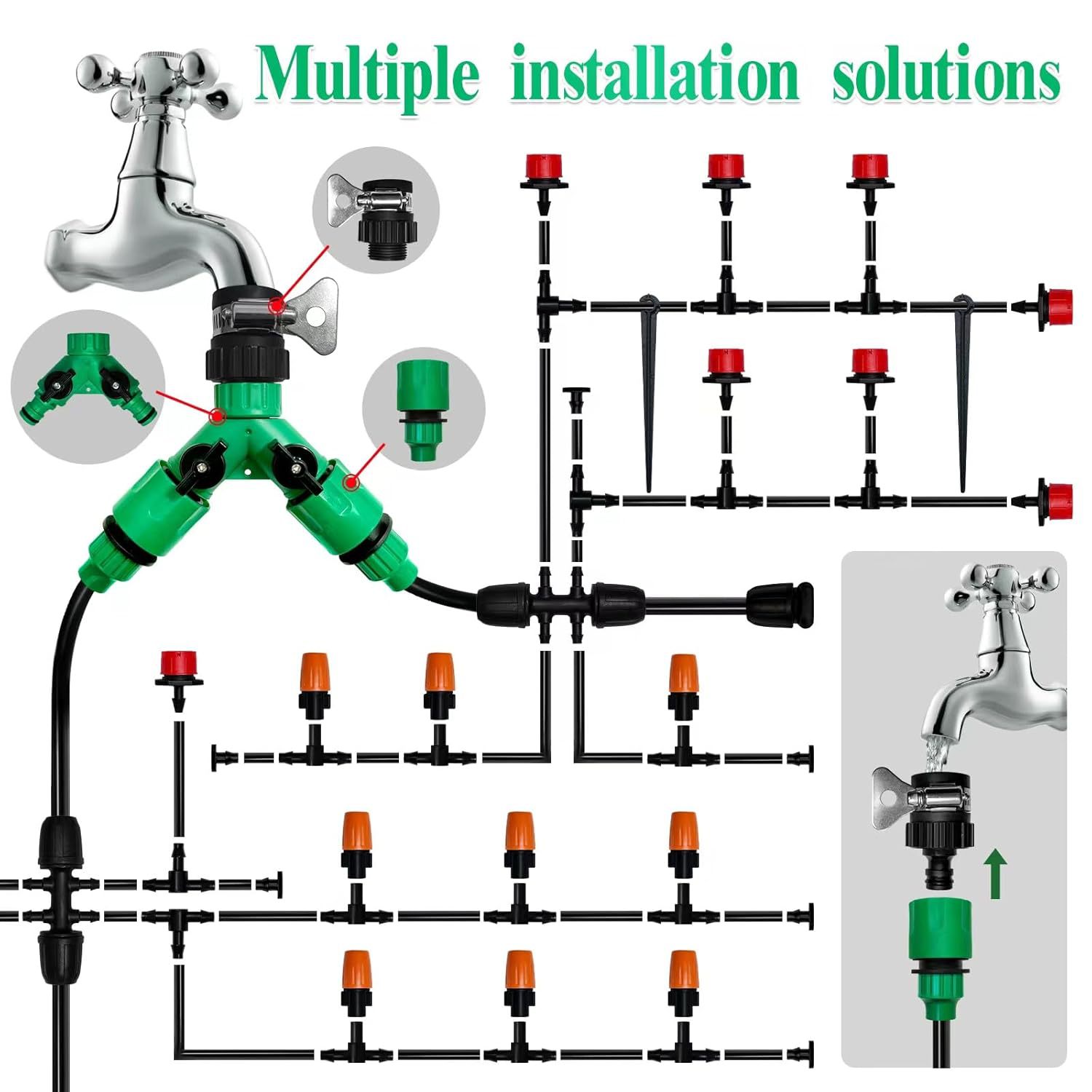 Multiple installation solutions