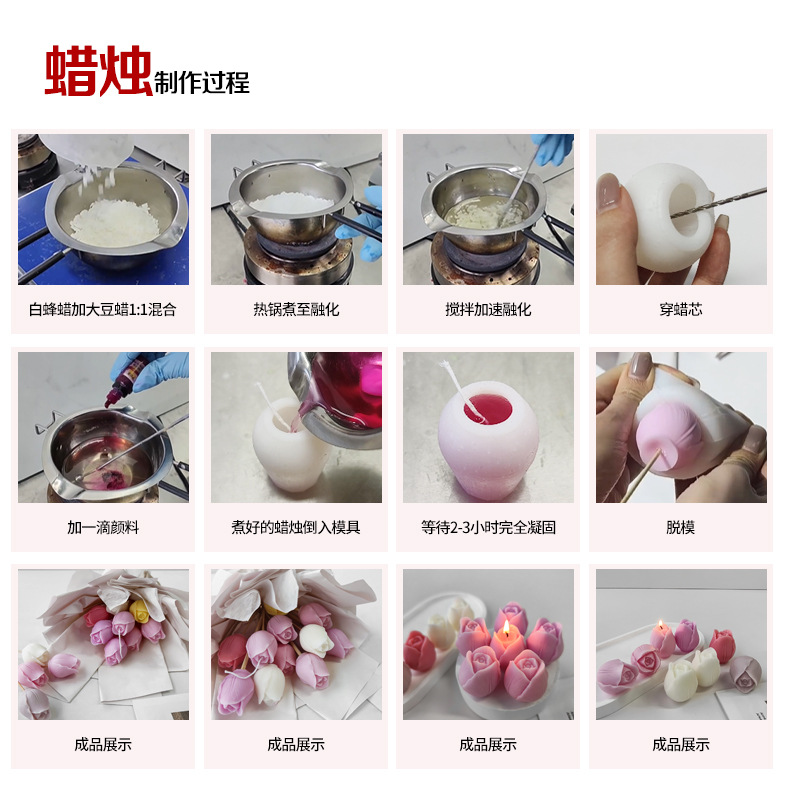 蜡烛制作过程

白蜂蜡加大豆蜡1:1混合

热锅煮至融化

搅拌加速融化

穿蜡芯

加一滴颜料

煮好的蜡烛倒入模具

等待2-3小时完全凝固

脱模

成品展示

成品展示

成品展示

成品展示