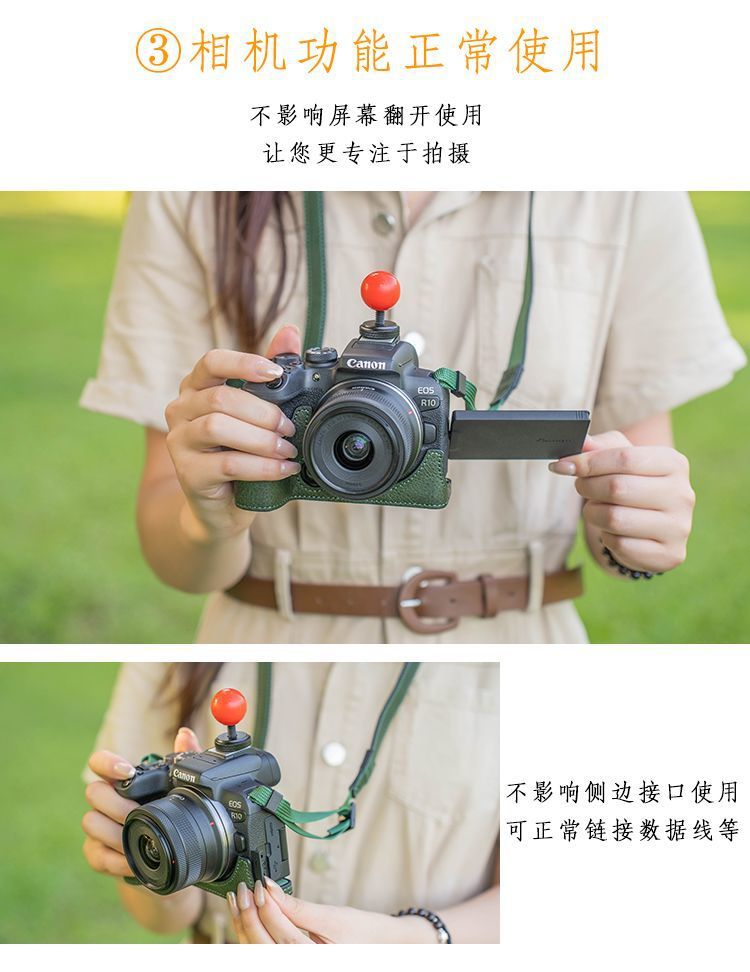 ③相机功能正常使用

不影响屏幕翻开使用
让您更专注于拍摄

Canon
EOS
R10

Canon
EOS
R10

不影响侧边接口使用
可正常链接数据线等