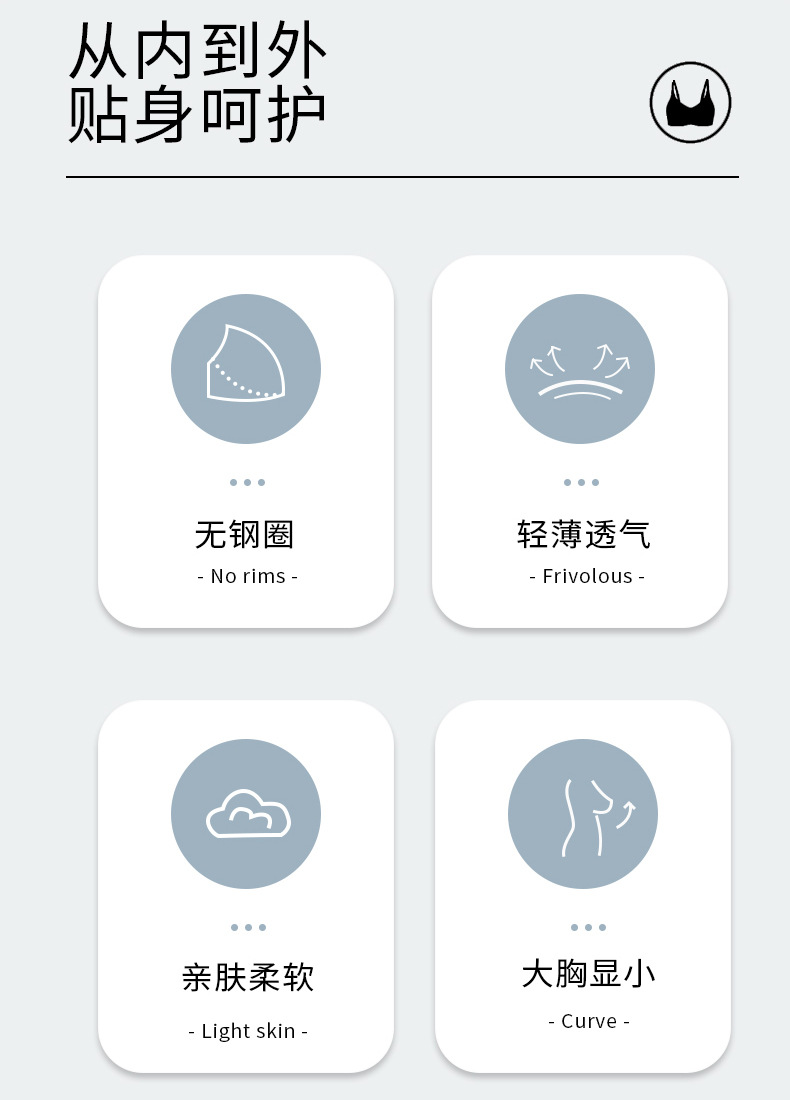 从内到外
贴身呵护

无钢圈
- No rims -

轻薄透气
- Frivolous -

亲肤柔软
- Light skin -

大胸显小
- Curve -