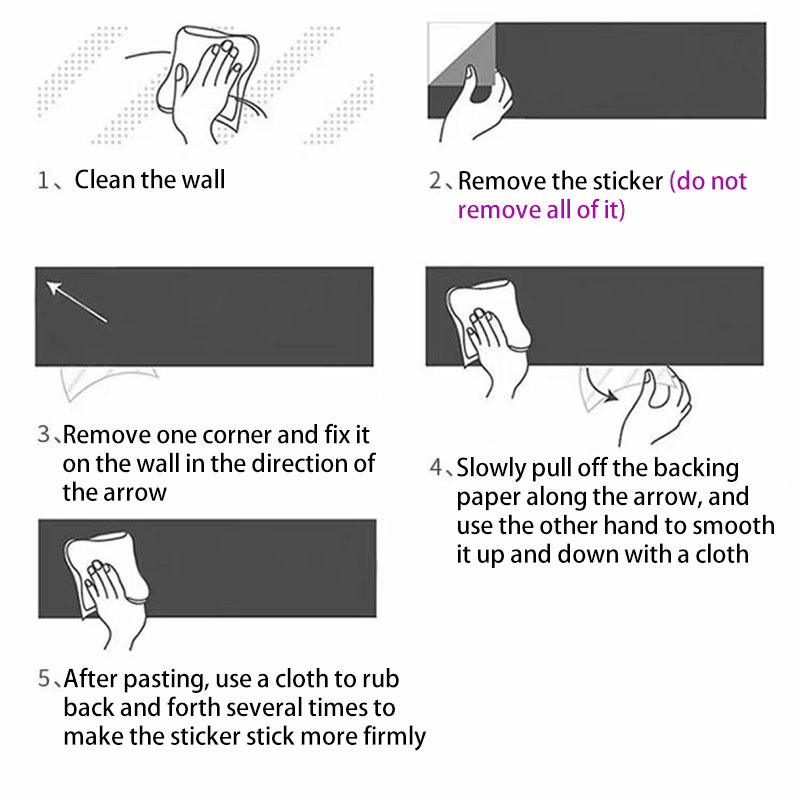 1、Clean the wall

2、Remove the sticker (do not remove all of it)

3、Remove one corner and fix it on the wall in the direction of the arrow

4、Slowly pull off the backing paper along the arrow, and use the other hand to smooth it up and down with a cloth

5、After pasting, use a cloth to rub back and forth several times to make the sticker stick more firmly