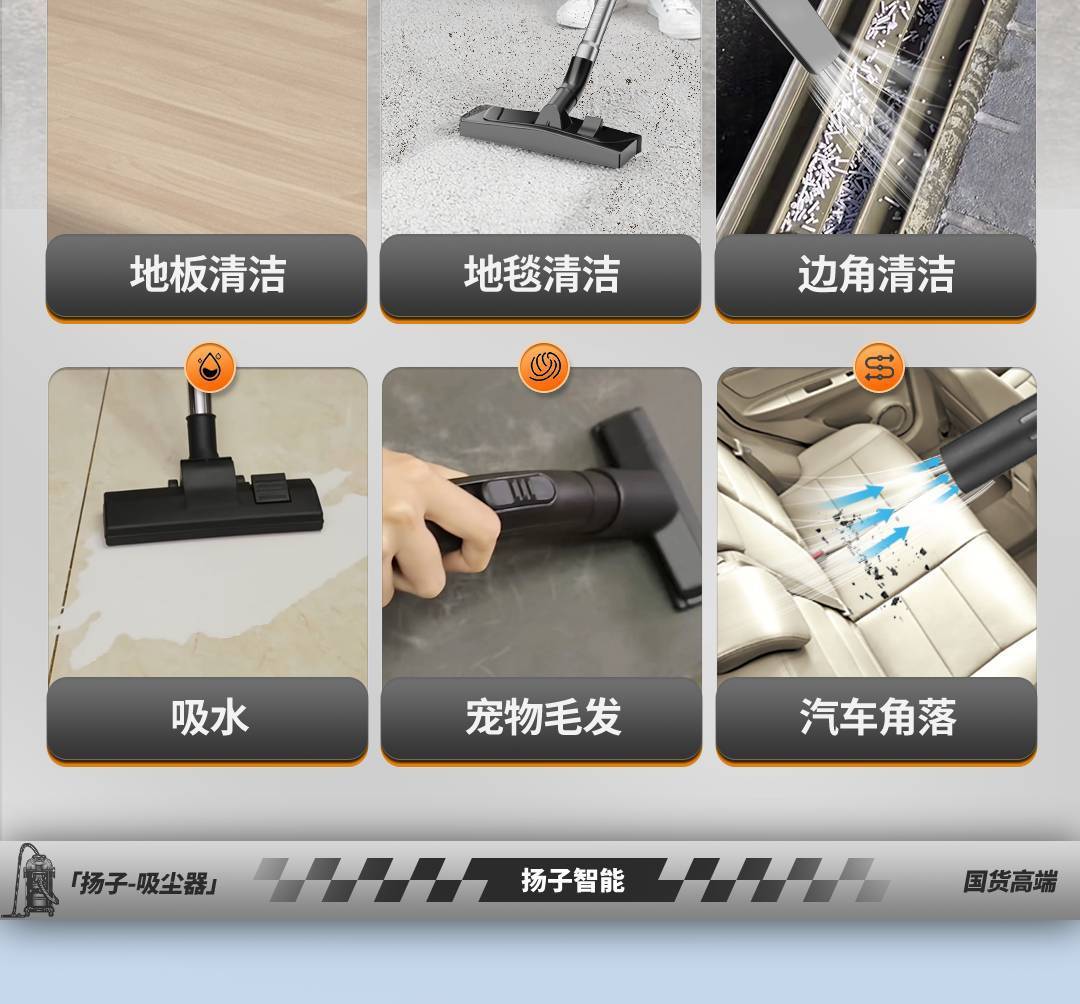 地板清洁

地毯清洁

边角清洁

吸水

宠物毛发

汽车角落

「扬子-吸尘器」

扬子智能

国货高端