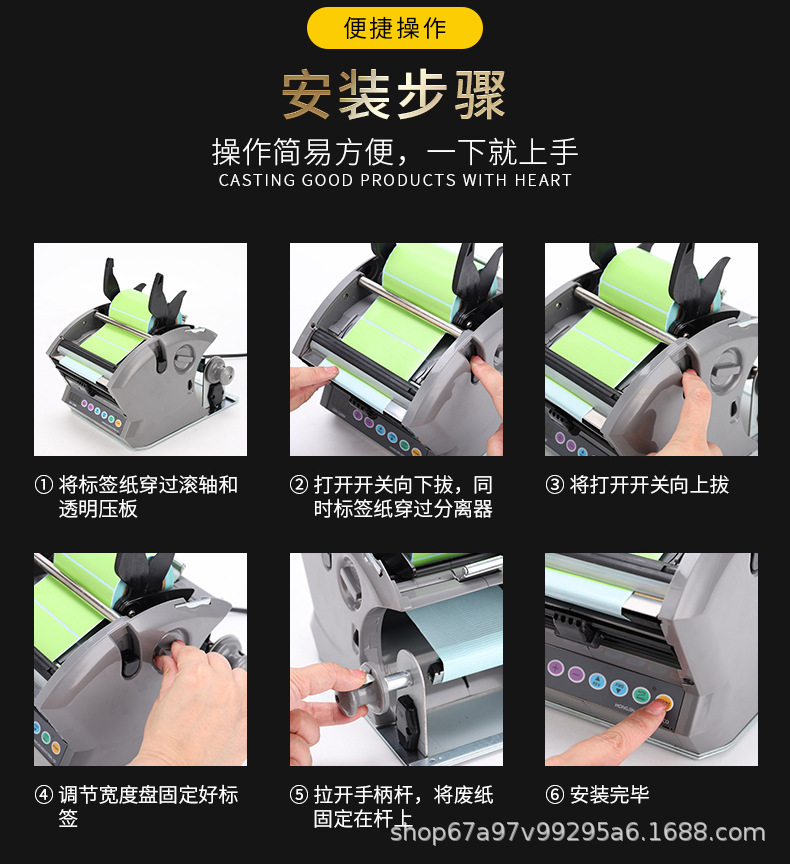 便捷操作

安装步骤

操作简易方便，一下就上手
CASTING GOOD PRODUCTS WITH HEART

① 将标签纸穿过滚轴和透明压板

② 打开开关向下拔，同时标签纸穿过分离器

③ 将打开开关向上拔

④ 调节宽度盘固定好标签

⑤ 拉开手柄杆，将废纸固定在杆上

⑥ 安装完毕

shop67a97v99295a6.1688.com