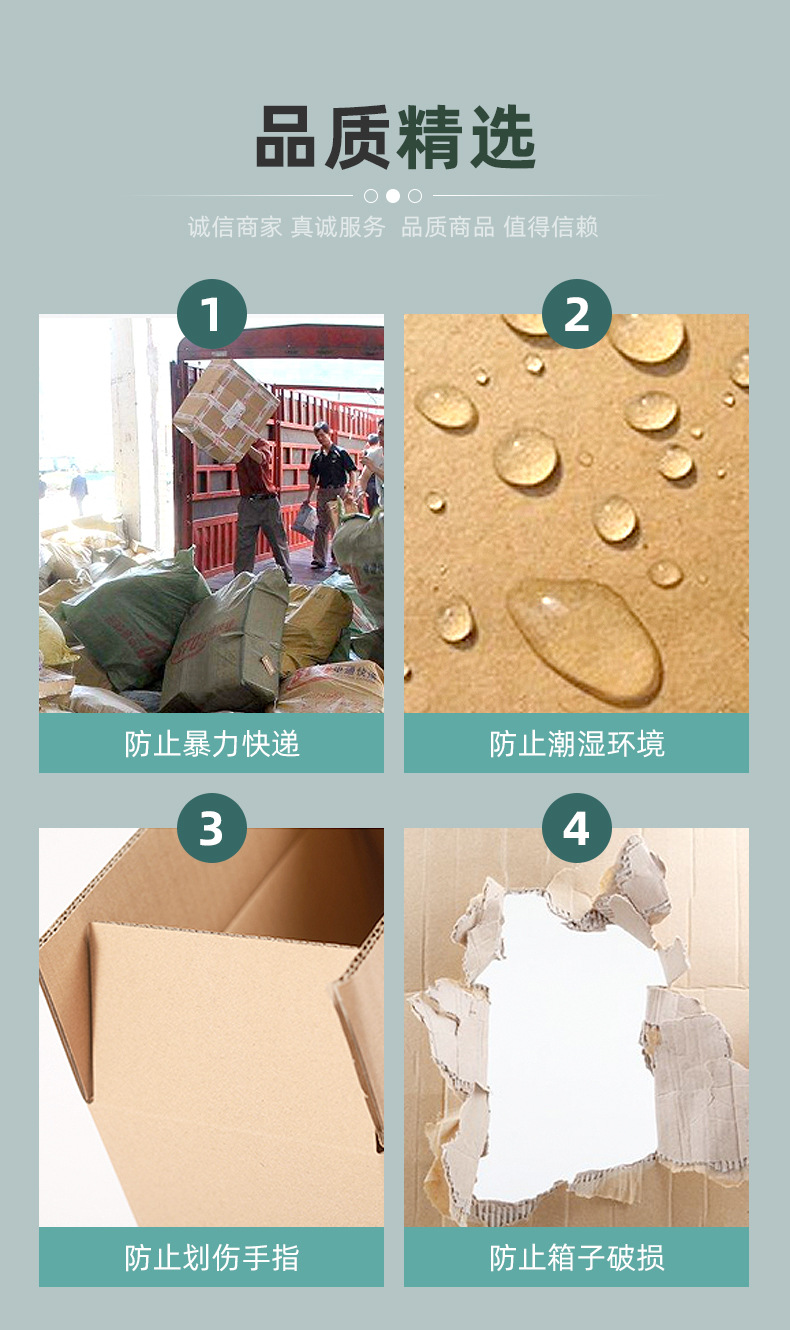 品质精选

诚信商家 真诚服务 品质商品 值得信赖

1

防止暴力快递

2

防止潮湿环境

3

防止划伤手指

4

防止箱子破损