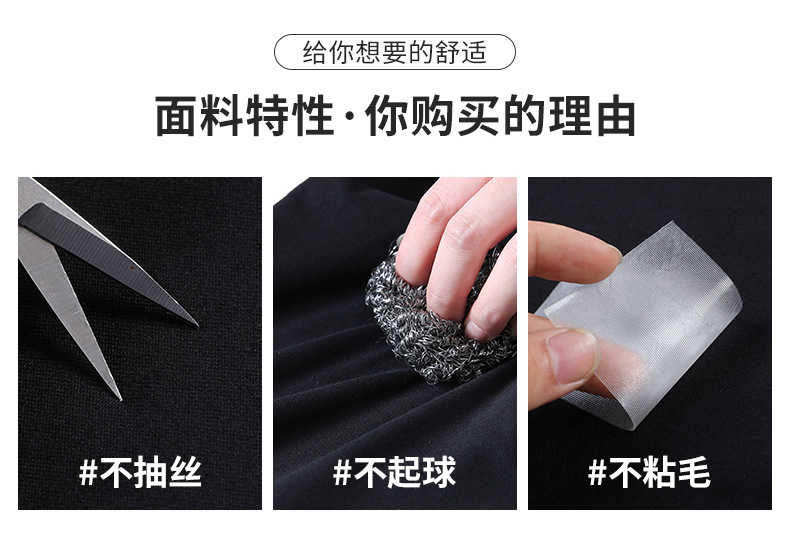 给你想要的舒适

面料特性·你购买的理由

#不抽丝

#不起球

#不粘毛