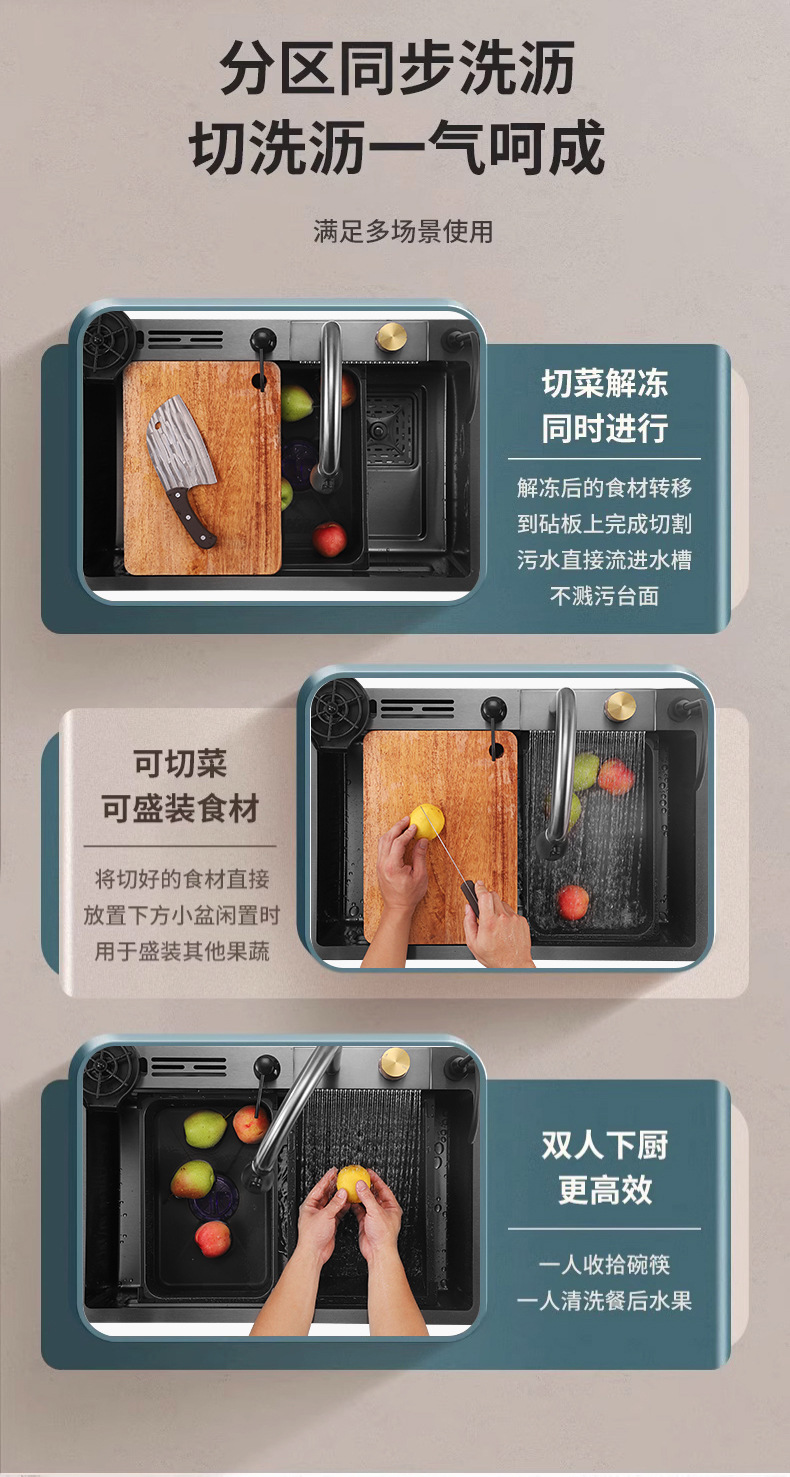 分区同步洗沥
切洗沥一气呵成

满足多场景使用

切菜解冻
同时进行

解冻后的食材转移
到砧板上完成切割
污水直接流进水槽
不溅污台面

可切菜
可盛装食材

将切好的食材直接
放置下方小盆闲置时
用于盛装其他果蔬

双人下厨
更高效

一人收拾碗筷
一人清洗餐后水果