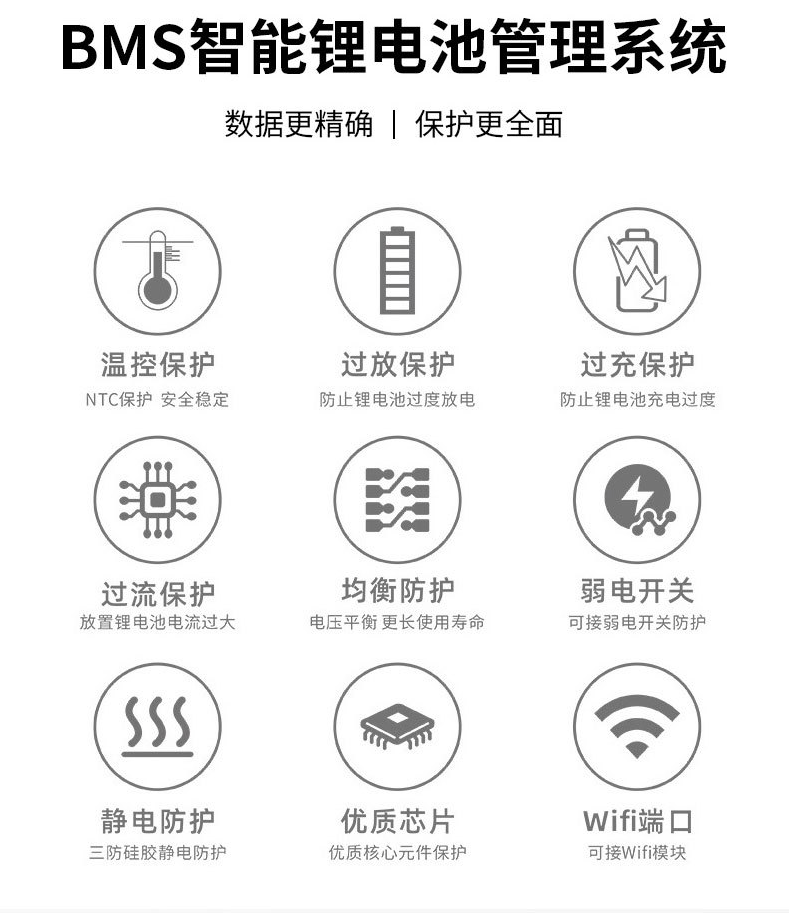 BMS智能锂电池管理系统

数据更精确 | 保护更全面

温控保护
NTC保护 安全稳定

过放保护
防止锂电池过度放电

过充保护
防止锂电池充电过度

过流保护
放置锂电池电流过大

均衡防护
电压平衡 更长使用寿命

弱电开关
可接弱电开关防护

静电防护
三防硅胶静电防护

优质芯片
优质核心元件保护

Wifi端口
可接Wifi模块