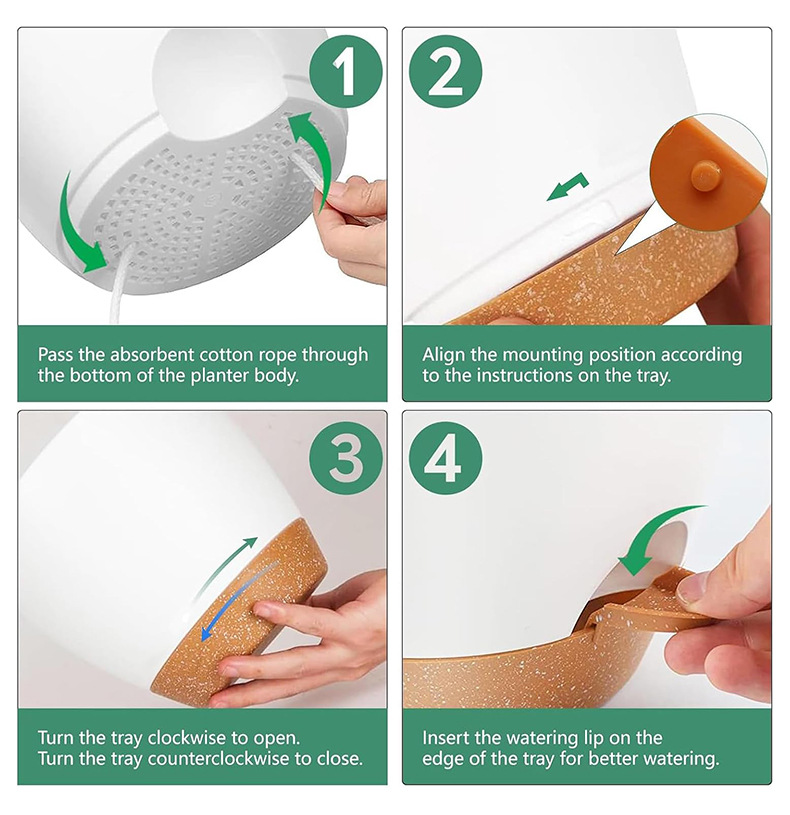 1

Pass the absorbent cotton rope through the bottom of the planter body.

2

Align the mounting position according to the instructions on the tray.

3

Turn the tray clockwise to open.
Turn the tray counterclockwise to close.

4

Insert the watering lip on the edge of the tray for better watering.