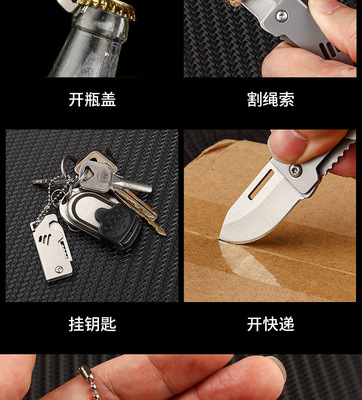 开瓶盖

割绳索

挂钥匙

开快递