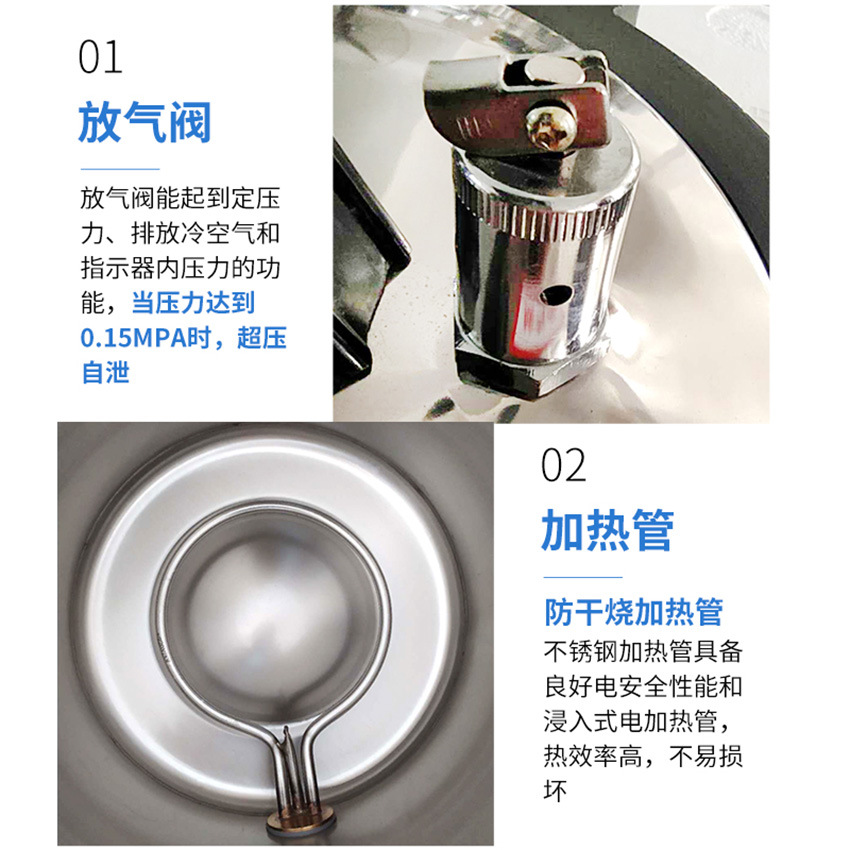 01

放气阀

放气阀能起到定压力、排放冷空气和指示器内压力的功能，当压力达到0.15MPA时，超压自泄

02

加热管

防干烧加热管

不锈钢加热管具备良好电安全性能和浸入式电加热管，热效率高，不易损坏