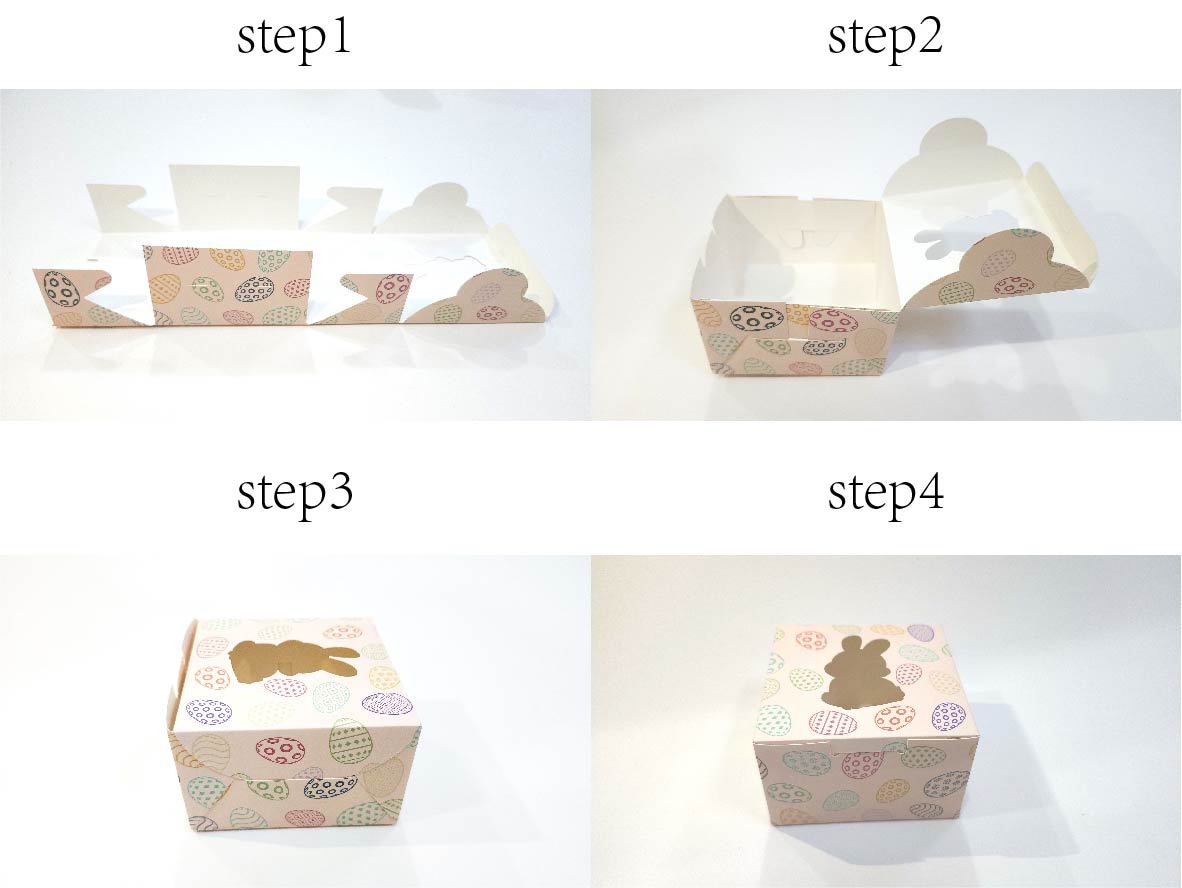 step1

step2

step3

step4