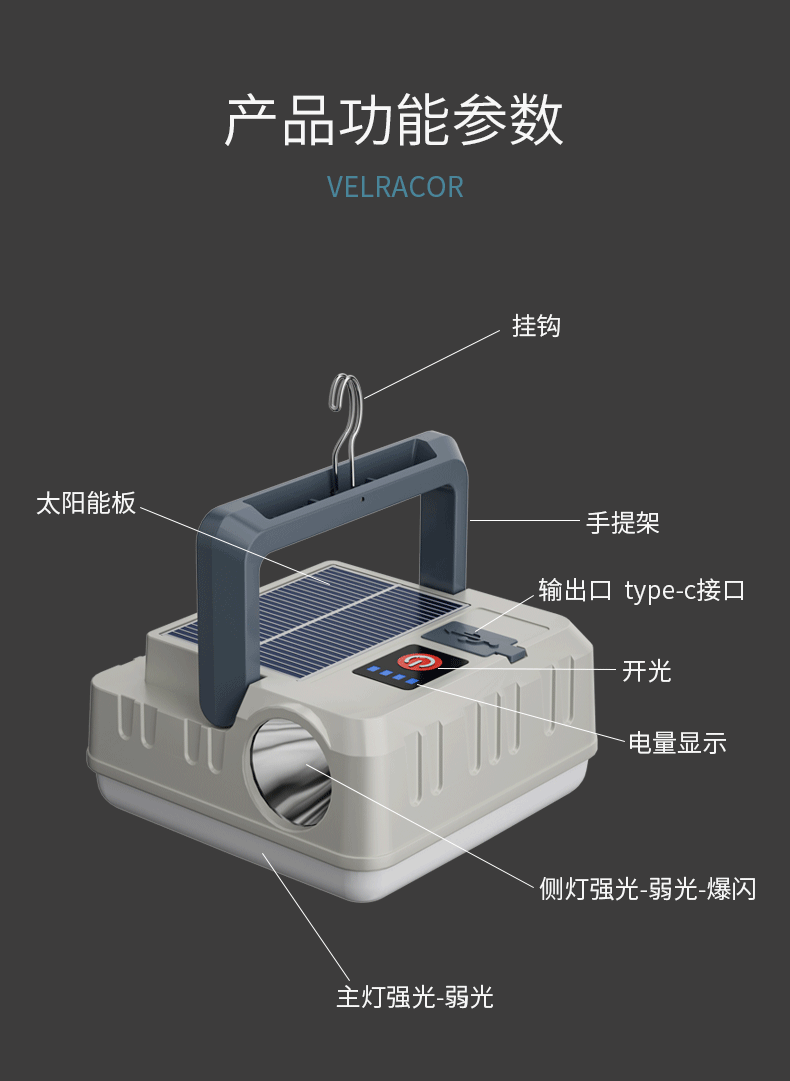 产品功能参数
VELRACOR

挂钩

太阳能板

手提架

输出口 type-c接口

开光

电量显示

侧灯强光-弱光-爆闪

主灯强光-弱光