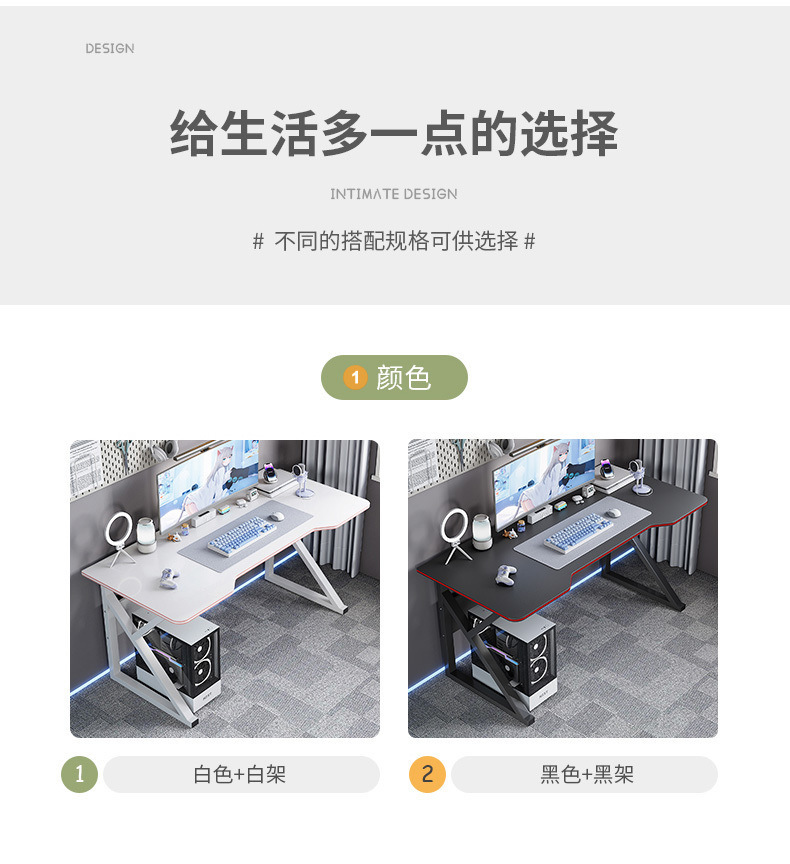 DESIGN

给生活多一点的选择

INTIMATE DESIGN

# 不同的搭配规格可供选择 #

1 颜色

1 白色+白架

2 黑色+黑架