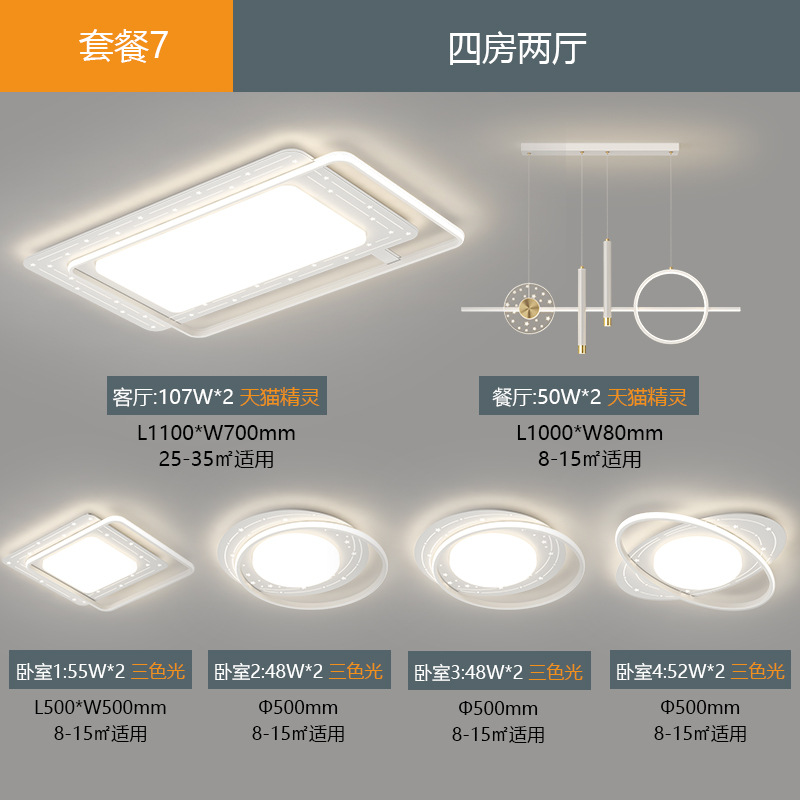 套餐7

四房两厅

客厅:107W*2 天猫精灵
L1100*W700mm
25-35㎡适用

餐厅:50W*2 天猫精灵
L1000*W80mm
8-15㎡适用

卧室1:55W*2 三色光
L500*W500mm
8-15㎡适用

卧室2:48W*2 三色光
Φ500mm
8-15㎡适用

卧室3:48W*2 三色光
Φ500mm
8-15㎡适用

卧室4:52W*2 三色光
Φ500mm
8-15㎡适用