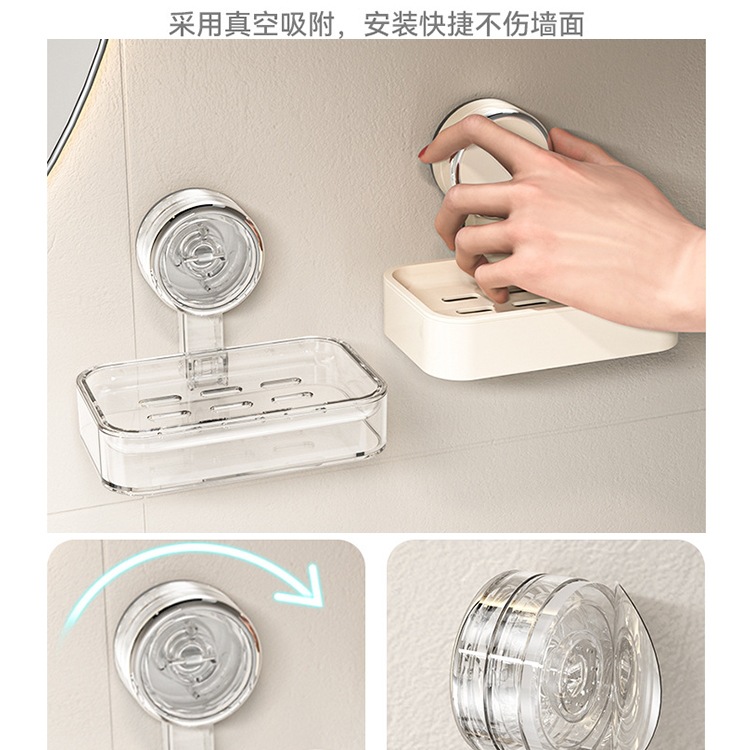 采用真空吸附，安装快捷不伤墙面