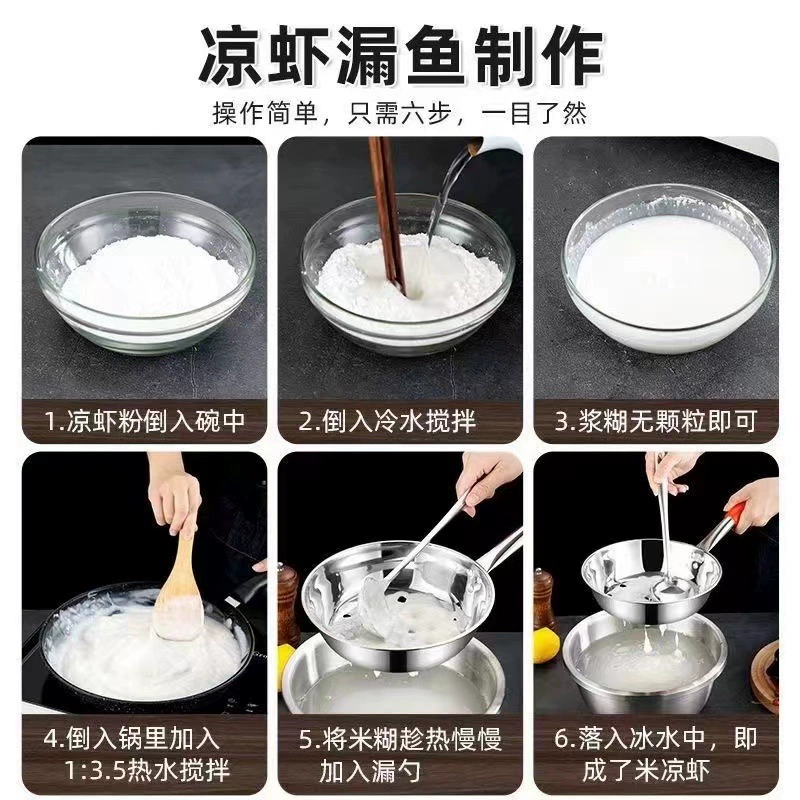 凉虾漏鱼制作

操作简单，只需六步，一目了然

1.凉虾粉倒入碗中

2.倒入冷水搅拌

3.浆糊无颗粒即可

4.倒入锅里加入
1:3.5热水搅拌

5.将米糊趁热慢慢
加入漏勺

6.落入冰水中，即
成了米凉虾