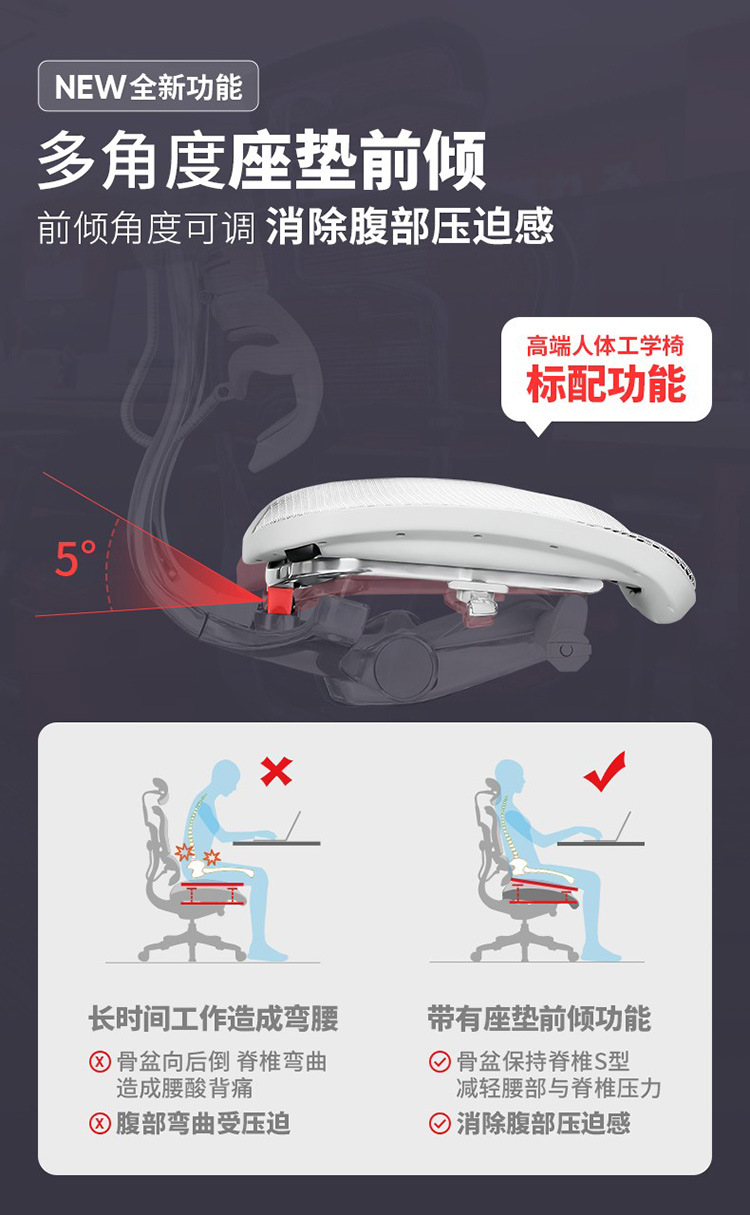 NEW全新功能

多角度座垫前倾

前倾角度可调 消除腹部压迫感

高端人体工学椅
标配功能

5°

长时间工作造成弯腰

骨盆向后倒 脊椎弯曲 造成腰酸背痛

腹部弯曲受压迫

带有座垫前倾功能

骨盆保持脊椎S型 减轻腰部与脊椎压力

消除腹部压迫感