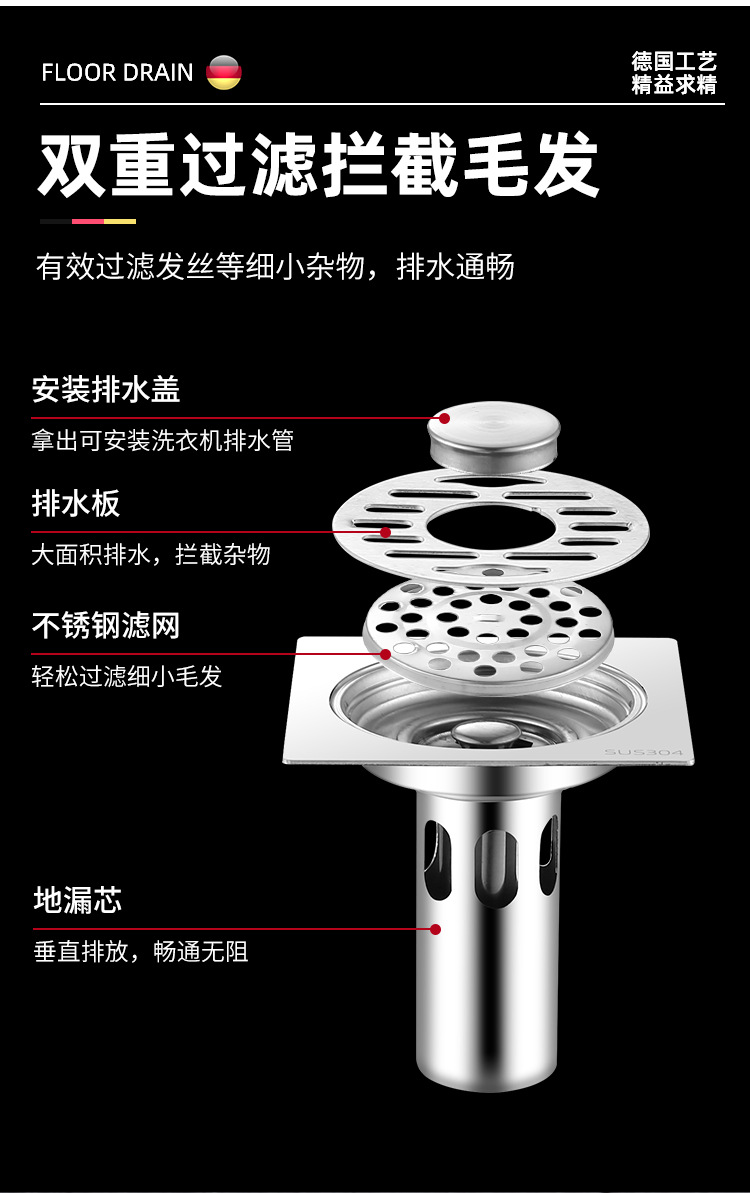 FLOOR DRAIN

德国工艺
精益求精

双重过滤拦截毛发

有效过滤发丝等细小杂物，排水通畅

安装排水盖

拿出可安装洗衣机排水管

排水板

大面积排水，拦截杂物

不锈钢滤网

轻松过滤细小毛发

SUS304

地漏芯

垂直排放，畅通无阻