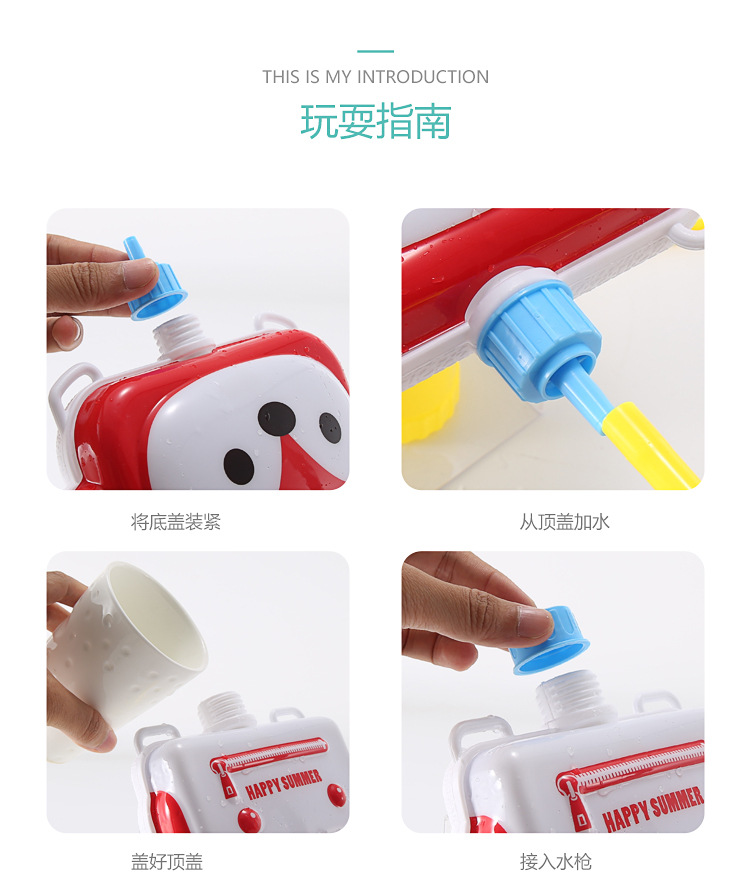 THIS IS MY INTRODUCTION

玩耍指南

将底盖装紧

从顶盖加水

HAPPY SUMMER

HAPPY SUMMER

盖好顶盖

接入水枪