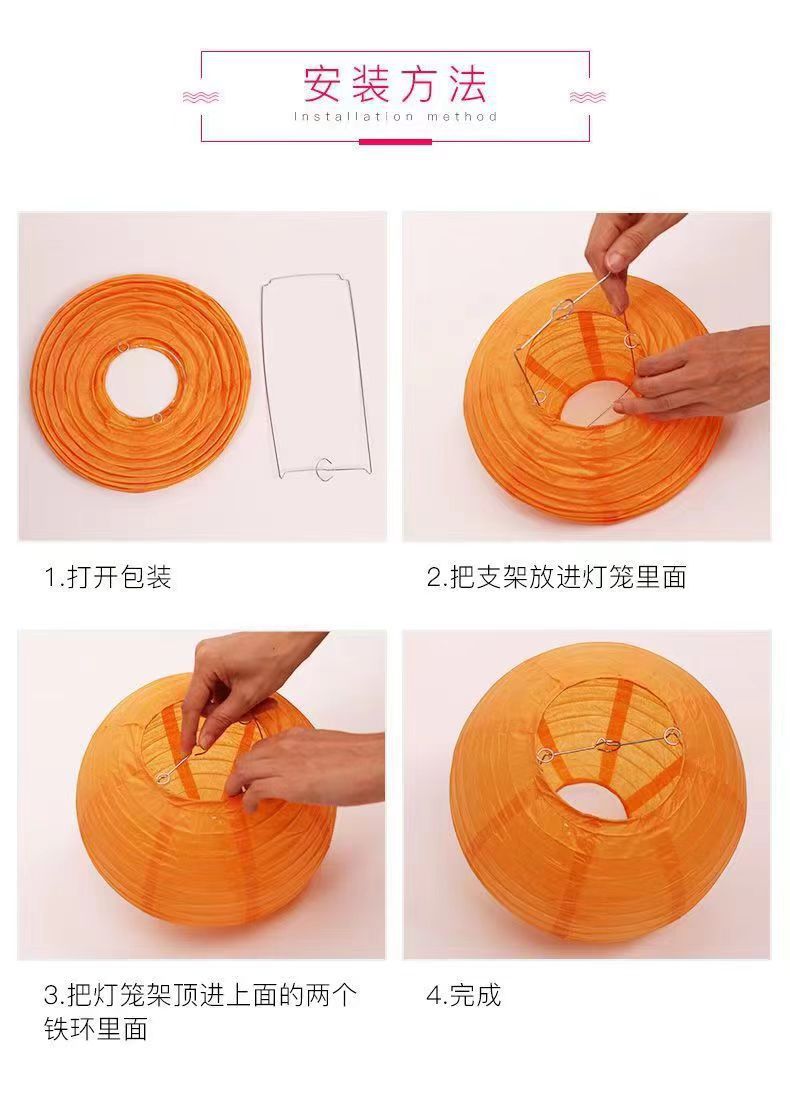 安装方法
Installation method

1.打开包装

2.把支架放进灯笼里面

3.把灯笼架顶进上面的两个铁环里面

4.完成