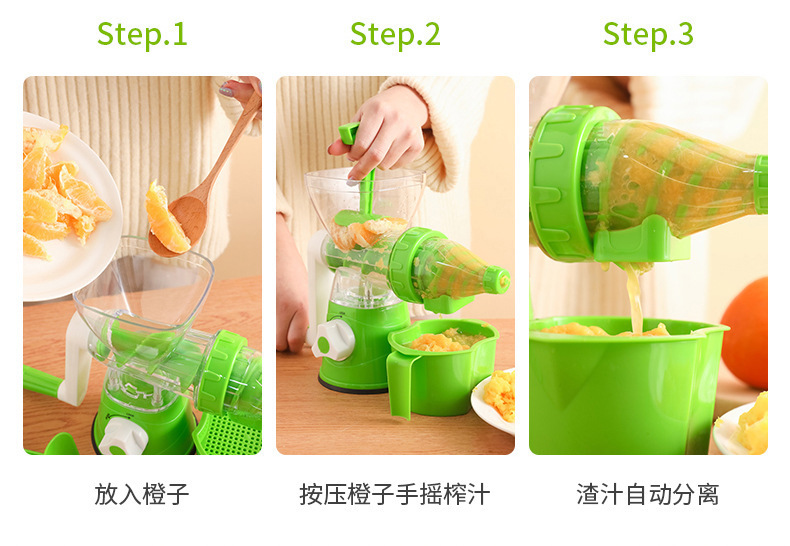 Step.1

放入橙子

Step.2

按压橙子手摇榨汁

Step.3

渣汁自动分离