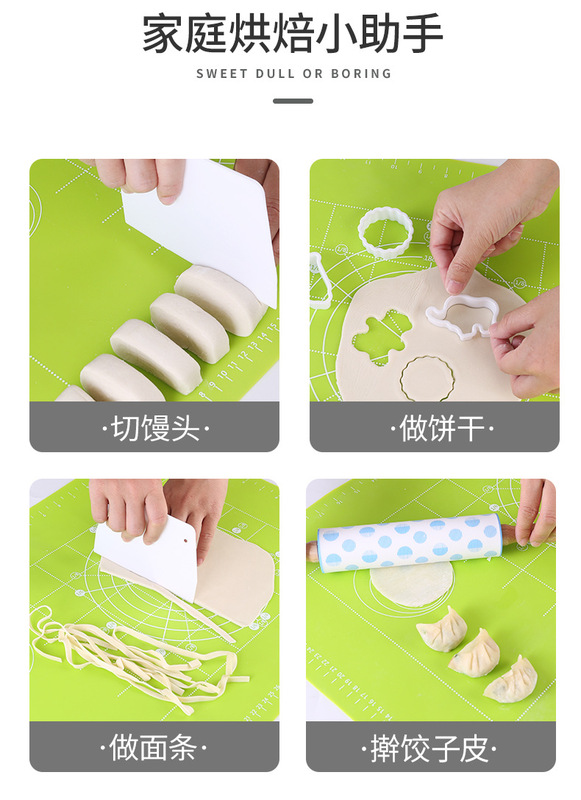 家庭烘焙小助手

SWEET DULL OR BORING

·切馒头·

·做饼干·

·做面条·

·擀饺子皮·