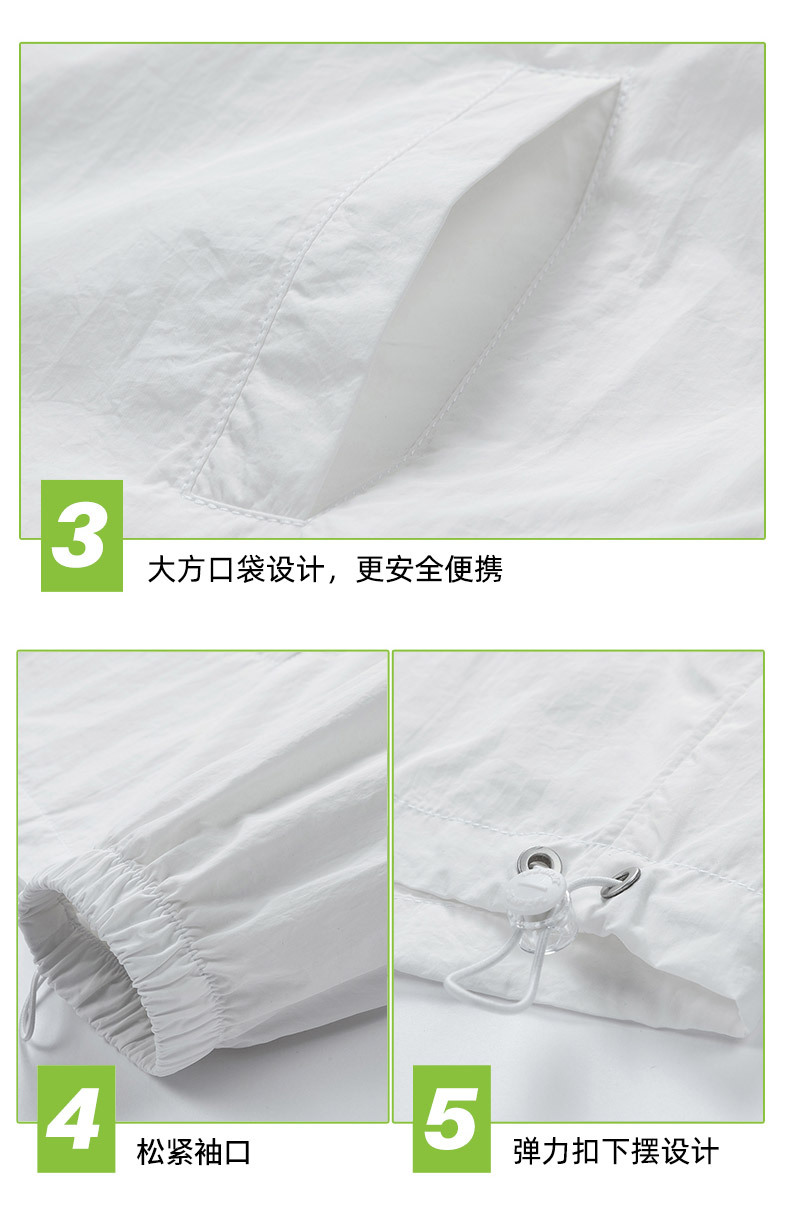 3
大方口袋设计，更安全便携

4
松紧袖口

5
弹力扣下摆设计