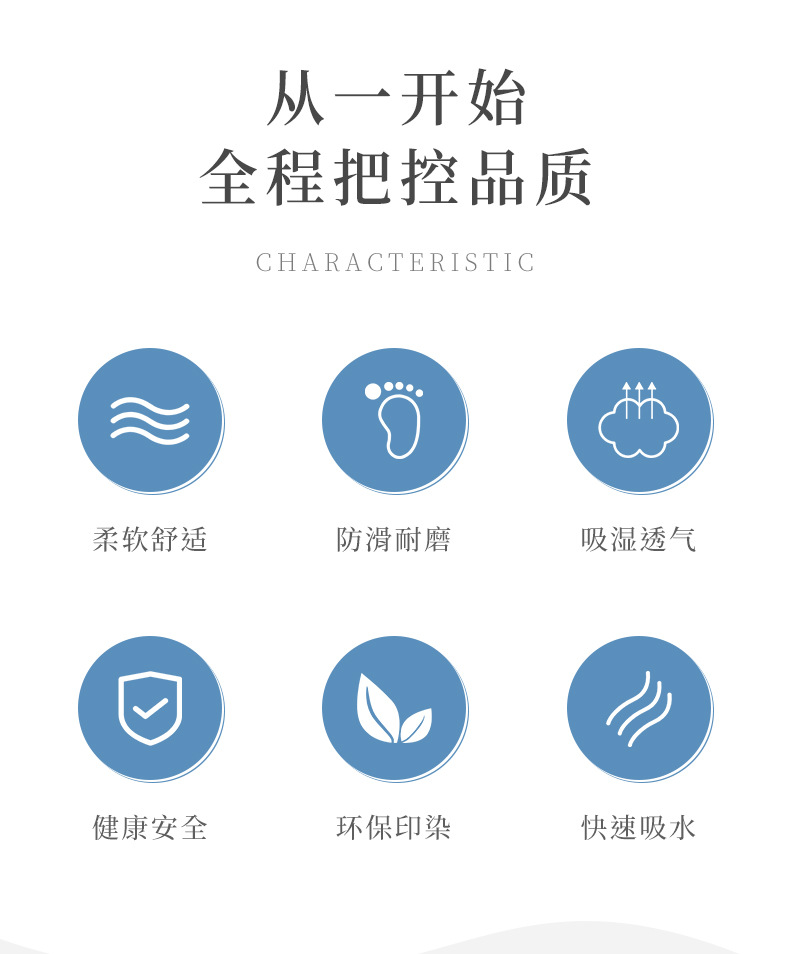 从一开始
全程把控品质

CHARACTERISTIC

柔软舒适

防滑耐磨

吸湿透气

健康安全

环保印染

快速吸水