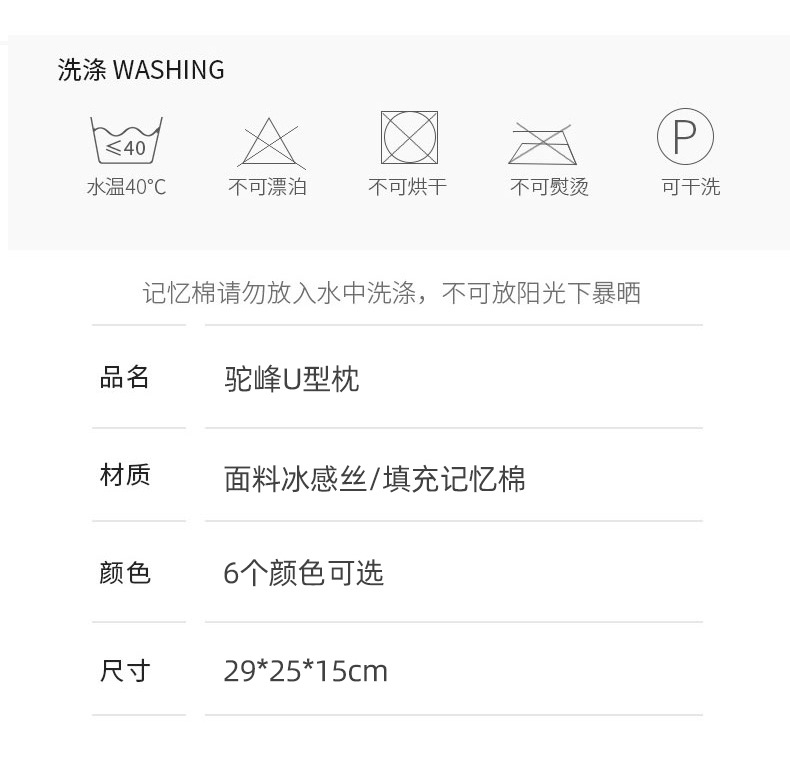 洗涤 WASHING

≤40
水温40°C

不可漂泊

不可烘干

不可熨烫

P
可干洗

记忆棉请勿放入水中洗涤，不可放阳光下暴晒

品名
驼峰U型枕

材质
面料冰感丝/填充记忆棉

颜色
6个颜色可选

尺寸
29*25*15cm