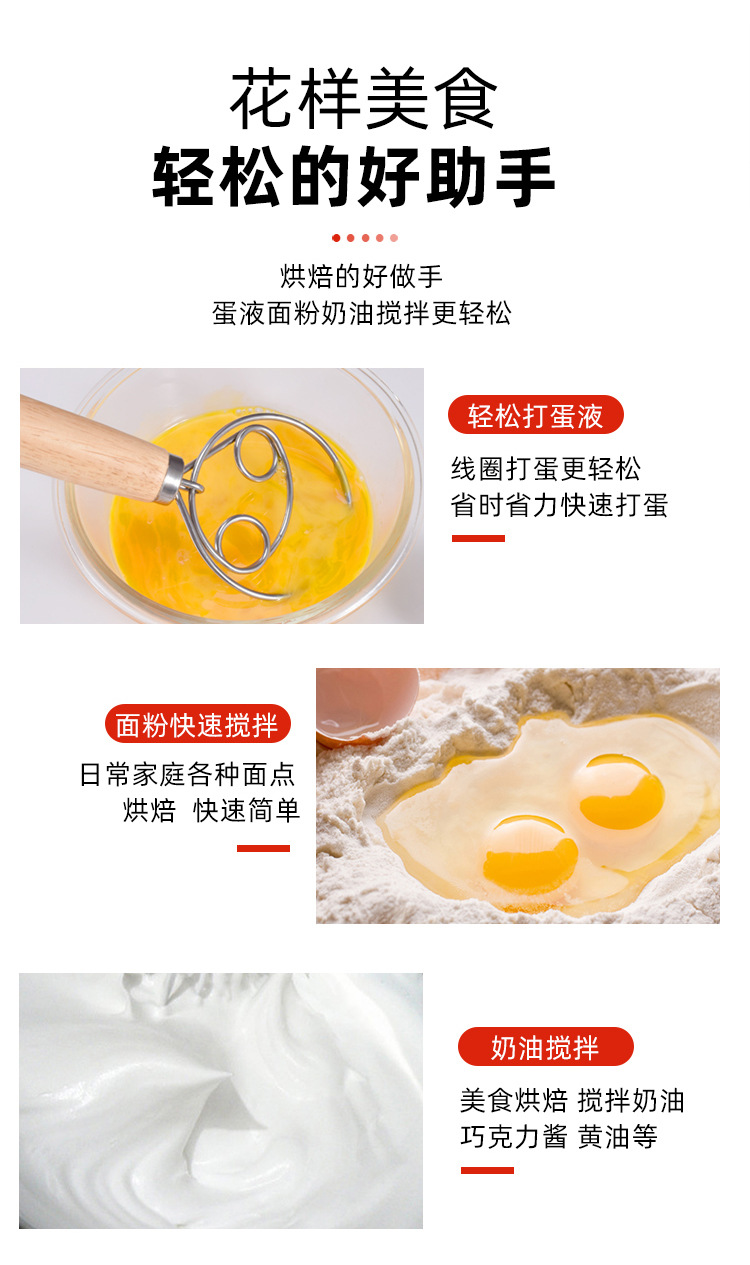 花样美食
轻松的好助手

烘焙的好做手
蛋液面粉奶油搅拌更轻松

轻松打蛋液
线圈打蛋更轻松
省时省力快速打蛋

面粉快速搅拌
日常家庭各种面点
烘焙 快速简单

奶油搅拌
美食烘焙 搅拌奶油
巧克力酱 黄油等