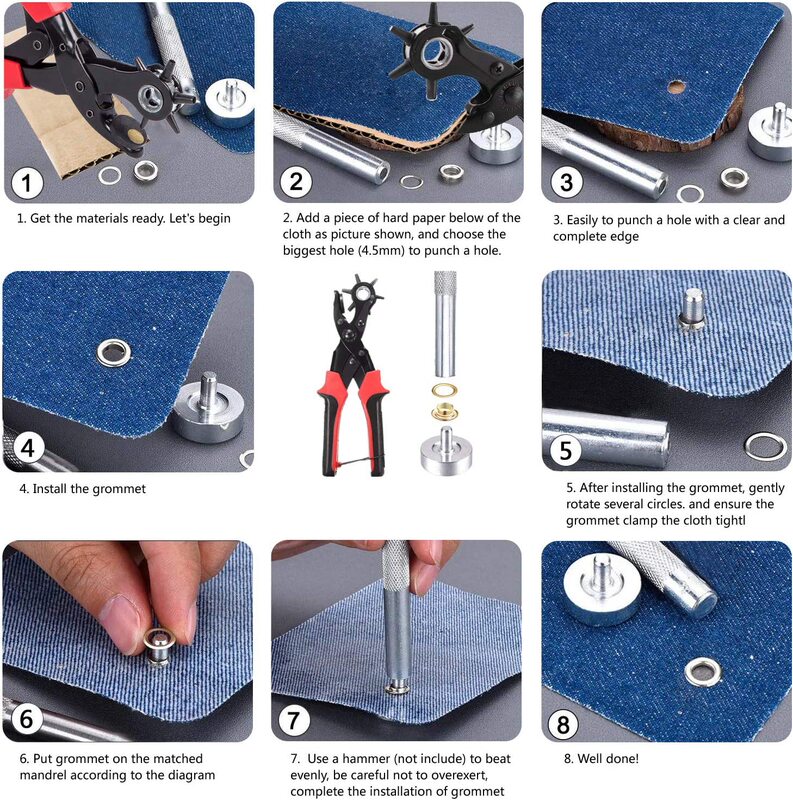 1

1. Get the materials ready. Let's begin

2

2. Add a piece of hard paper below of the cloth as picture shown, and choose the biggest hole (4.5mm) to punch a hole.

3

3. Easily to punch a hole with a clear and complete edge

4

4. Install the grommet

5

5. After installing the grommet, gently rotate several circles. and ensure the grommet clamp the cloth tightl

6

6. Put grommet on the matched mandrel according to the diagram

7

7. Use a hammer (not include) to beat evenly, be careful not to overexert, complete the installation of grommet

8

8. Well done!